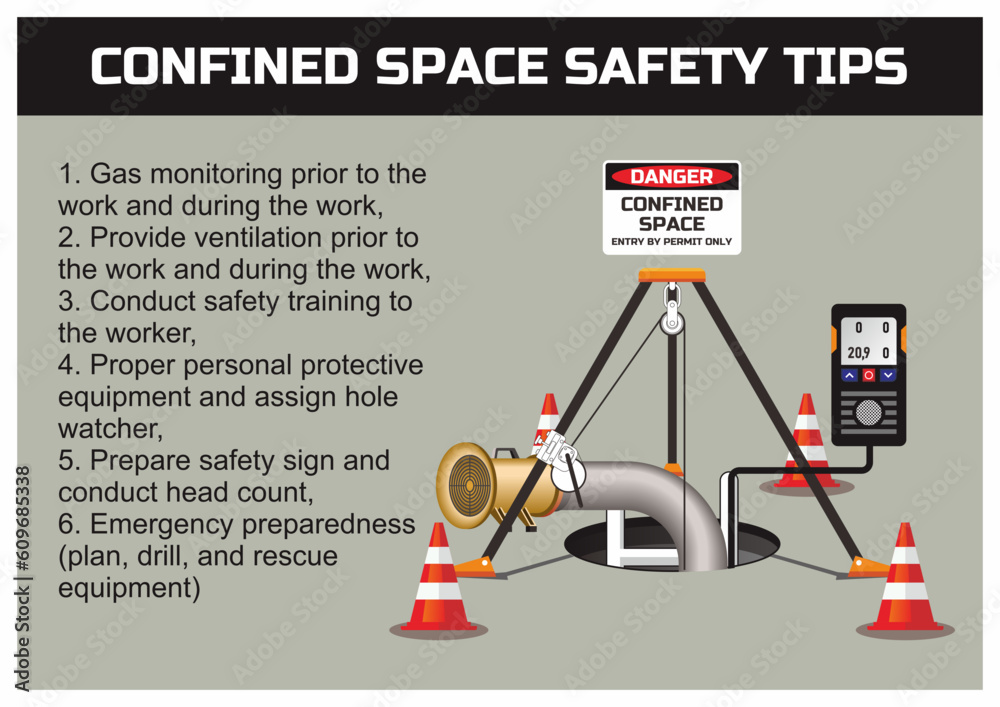 CONFINED SPACE SAFETY TIPS

1. Gas monitoring prior to the work and during the work,
2. Provide ventilation prior to the work and during the work,
3. Conduct safety training to the worker,
4. Proper personal protective equipment and assign hole watcher,
5. Prepare safety sign and conduct head count,
6. Emergency preparedness (plan, drill, and rescue equipment)

DANGER
CONFINED SPACE
ENTRY BY PERMIT ONLY

0 0
20,9 0

Adobe Stock | #609685338