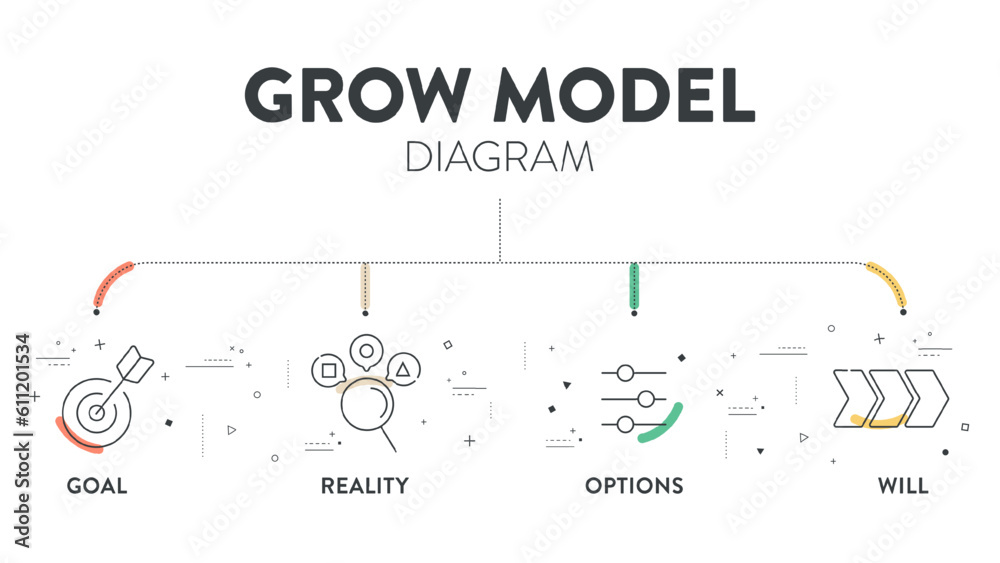 GROW MODEL
DIAGRAM

GOAL
REALITY
OPTIONS
WILL

Adobe Stock | #611201534