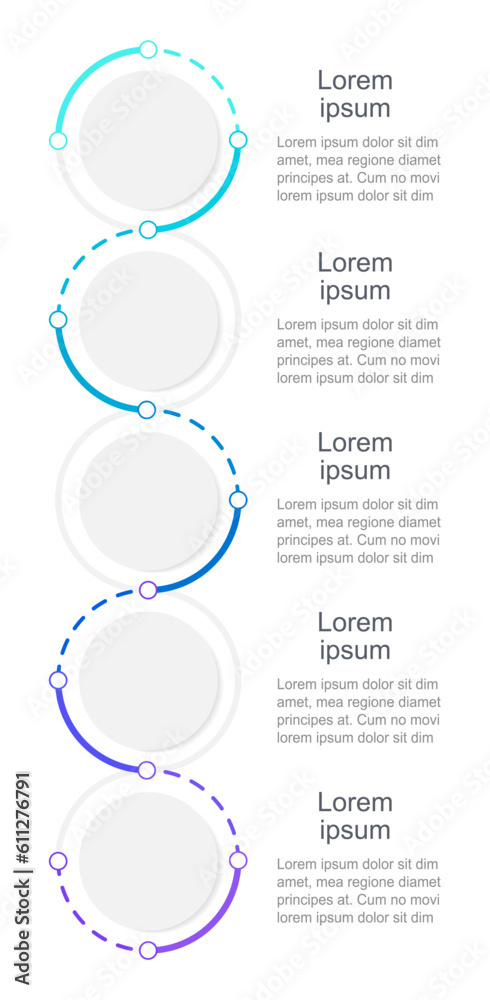 Lorem ipsum

Lorem ipsum dolor sit dim amet, mea regione diamet principes at. Cum no movi lorem ipsum dolor sit dim

Lorem ipsum

Lorem ipsum dolor sit dim amet, mea regione diamet principes at. Cum no movi lorem ipsum dolor sit dim

Lorem ipsum

Lorem ipsum dolor sit dim amet, mea regione diamet principes at. Cum no movi lorem ipsum dolor sit dim

Lorem ipsum

Lorem ipsum dolor sit dim amet, mea regione diamet principes at. Cum no movi lorem ipsum dolor sit dim

Lorem ipsum

Lorem ipsum dolor sit dim amet, mea regione diamet principes at. Cum no movi lorem ipsum dolor sit dim

Adobe Stock | #611276791