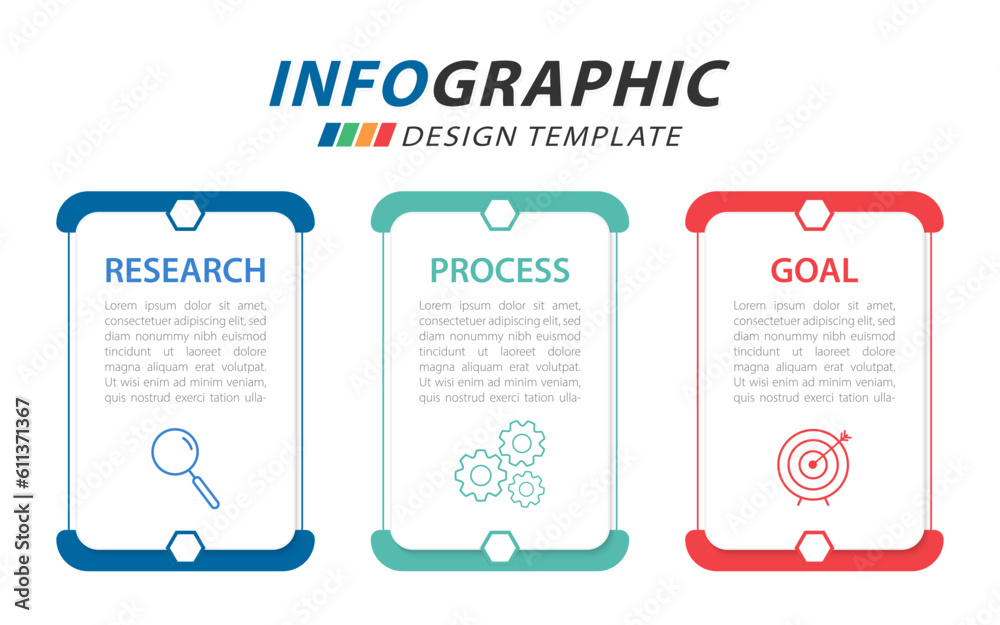 INFOGRAPHIC
DESIGN TEMPLATE

RESEARCH

Lorem ipsum dolor sit amet, consectetuer adipiscing elit, sed diam nonummy nibh euismod tincidunt ut laoreet dolore magna aliquam erat volutpat. Ut wisi enim ad minim veniam, quis nostrud exerci tation ulla-

PROCESS

Lorem ipsum dolor sit amet, consectetuer adipiscing elit, sed diam nonummy nibh euismod tincidunt ut laoreet dolore magna aliquam erat volutpat. Ut wisi enim ad minim veniam, quis nostrud exerci tation ulla-

GOAL

Lorem ipsum dolor sit amet, consectetuer adipiscing elit, sed diam nonummy nibh euismod tincidunt ut laoreet dolore magna aliquam erat volutpat. Ut wisi enim ad minim veniam, quis nostrud exerci tation ulla-

Adobe Stock | #611371367