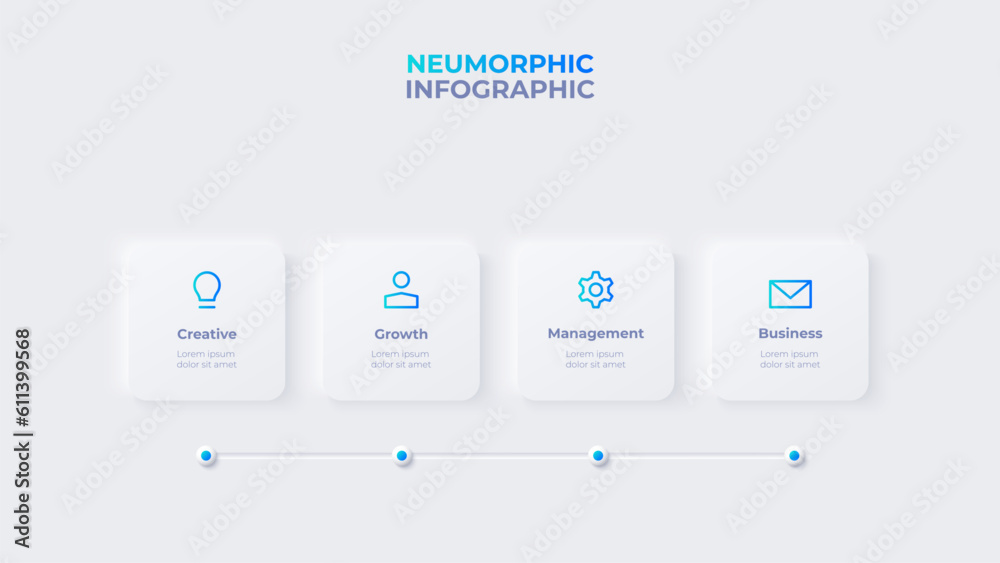 NEUMORPHIC
INFOGRAPHIC

Creative
Lorem ipsum dolor sit amet

Growth
Lorem ipsum dolor sit amet

Management
Lorem ipsum dolor sit amet

Business
Lorem ipsum dolor sit amet

Adobe Stock | #611399568