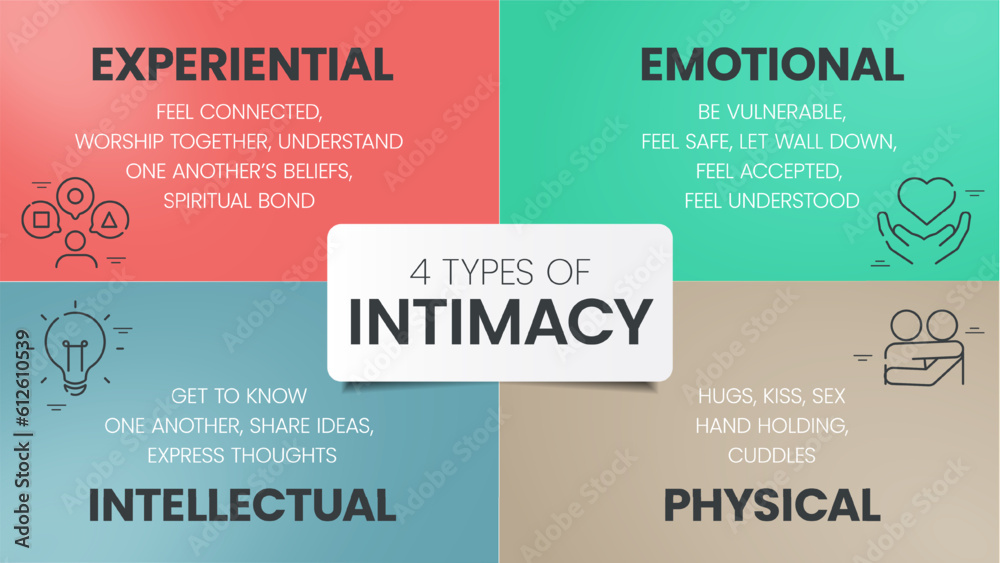 EXPERIENTIAL

FEEL CONNECTED, WORSHIP TOGETHER, UNDERSTAND ONE ANOTHER'S BELIEFS, SPIRITUAL BOND

EMOTIONAL

BE VULNERABLE, FEEL SAFE, LET WALL DOWN, FEEL ACCEPTED, FEEL UNDERSTOOD

4 TYPES OF
INTIMACY

GET TO KNOW ONE ANOTHER, SHARE IDEAS, EXPRESS THOUGHTS

INTELLECTUAL

HUGS, KISS, SEX
HAND HOLDING, CUDDLES

PHYSICAL

Adobe Stock | #612610539