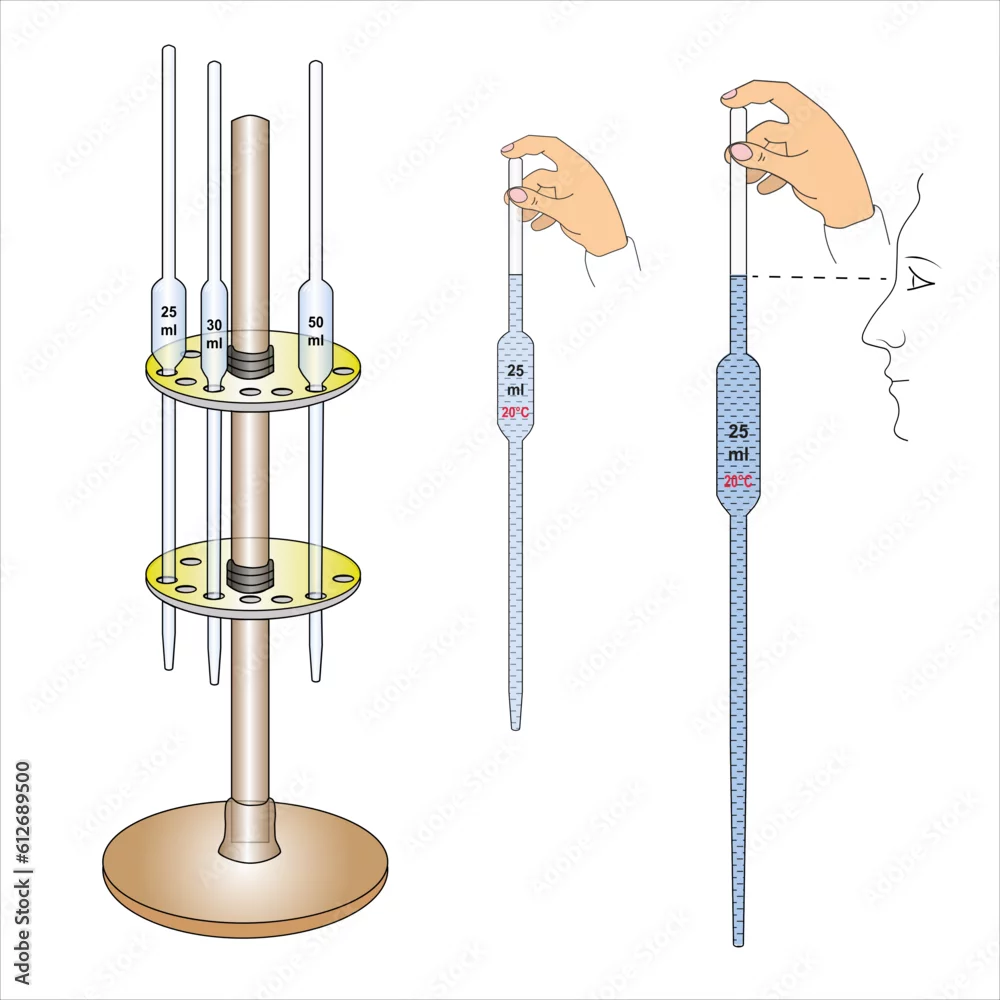 25
ml

30
ml

50
ml

25
ml
20°C

25
ml
20°C

Adobe Stock | #612689500