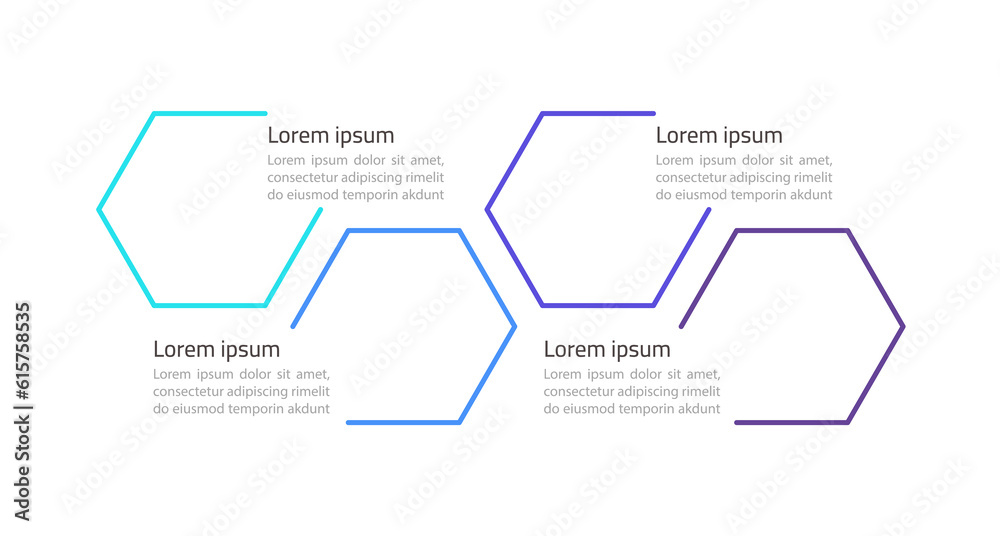 Lorem ipsum
Lorem ipsum dolor sit amet, consectetur adipiscing rimelit do eiusmod temporin akdunt

Lorem ipsum
Lorem ipsum dolor sit amet, consectetur adipiscing rimelit do eiusmod temporin akdunt

Lorem ipsum
Lorem ipsum dolor sit amet, consectetur adipiscing rimelit do eiusmod temporin akdunt

Lorem ipsum
Lorem ipsum dolor sit amet, consectetur adipiscing rimelit do eiusmod temporin akdunt

Adobe Stock | #615758535