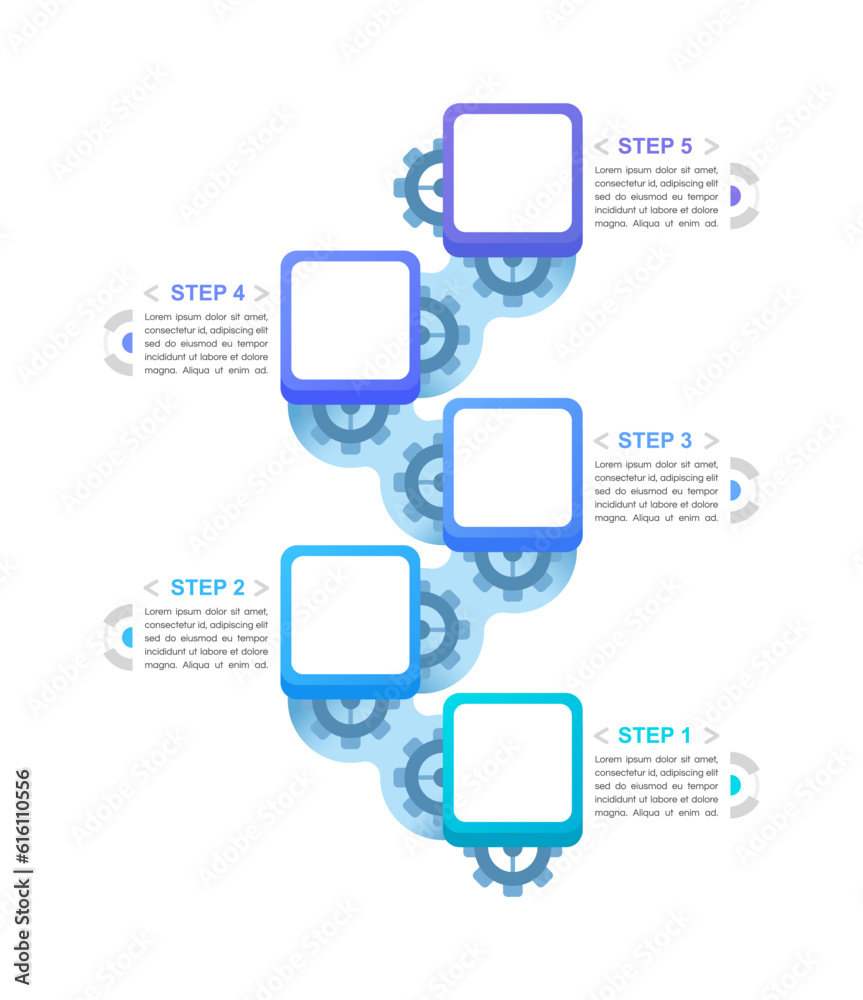 < STEP 5 >

Lorem ipsum dolor sit amet, consectetur id, adipiscing elit sed do eiusmod eu tempor incididunt ut labore et dolore magna. Aliqua ut enim ad.

< STEP 4 >

Lorem ipsum dolor sit amet, consectetur id, adipiscing elit sed do eiusmod eu tempor incididunt ut labore et dolore magna. Aliqua ut enim ad.

< STEP 3 >

Lorem ipsum dolor sit amet, consectetur id, adipiscing elit sed do eiusmod eu tempor incididunt ut labore et dolore magna. Aliqua ut enim ad.

< STEP 2 >

Lorem ipsum dolor sit amet, consectetur id, adipiscing elit sed do eiusmod eu tempor incididunt ut labore et dolore magna. Aliqua ut enim ad.

< STEP 1 >

Lorem ipsum dolor sit amet, consectetur id, adipiscing elit sed do eiusmod eu tempor incididunt ut labore et dolore magna. Aliqua ut enim ad.

Adobe Stock | #616110556