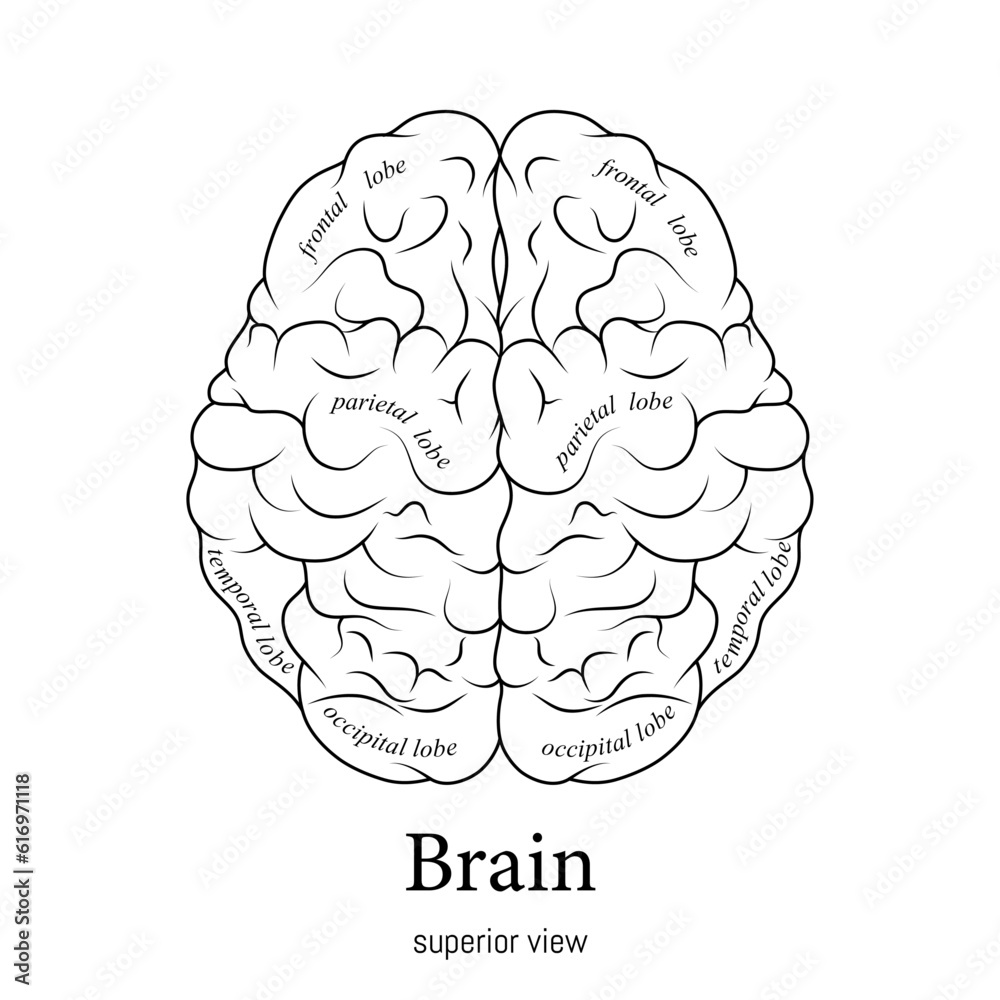 frontal lobe
frontal lobe
parietal lobe
parietal lobe
temporal lobe
temporal lobe
occipital lobe
occipital lobe

Brain

superior view

Adobe Stock | #616971118