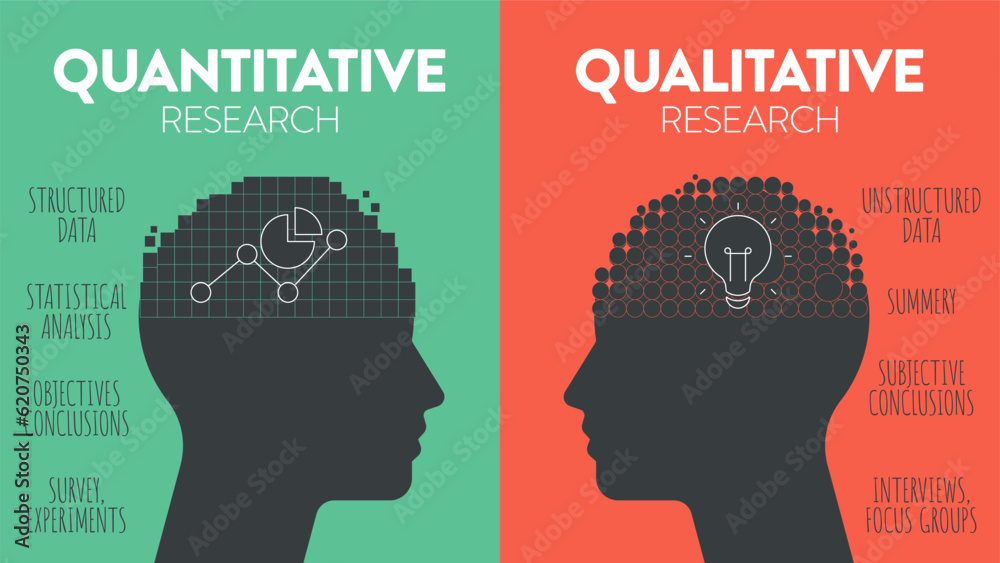 QUANTITATIVE
RESEARCH

STRUCTURED DATA

STATISTICAL ANALYSIS

OBJECTIVES CONCLUSIONS

SURVEY, EXPERIMENTS

QUALITATIVE
RESEARCH

UNSTRUCTURED DATA

SUMMERY

SUBJECTIVE CONCLUSIONS

INTERVIEWS, FOCUS GROUPS

Adobe Stock | #620750343