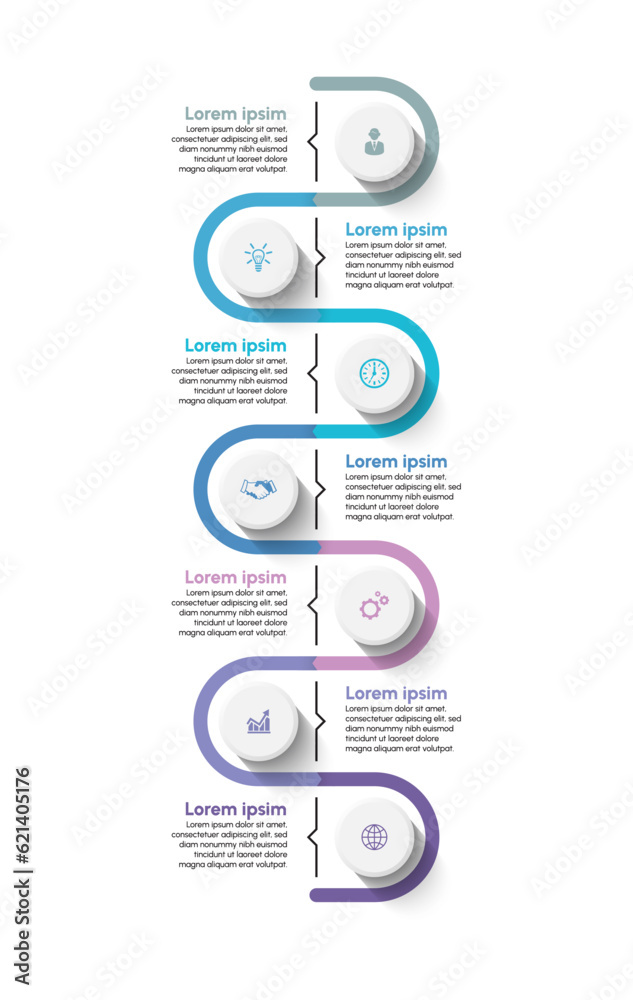 Lorem ipsim
Lorem ipsum dolor sit amet, consectetuer adipiscing elit, sed diam nonummy nibh euismod tincidunt ut laoreet dolore magna aliquam erat volutpat.

Lorem ipsim
Lorem ipsum dolor sit amet, consectetuer adipiscing elit, sed diam nonummy nibh euismod tincidunt ut laoreet dolore magna aliquam erat volutpat.

Lorem ipsim
Lorem ipsum dolor sit amet, consectetuer adipiscing elit, sed diam nonummy nibh euismod tincidunt ut laoreet dolore magna aliquam erat volutpat.

Lorem ipsim
Lorem ipsum dolor sit amet, consectetuer adipiscing elit, sed diam nonummy nibh euismod tincidunt ut laoreet dolore magna aliquam erat volutpat.

Lorem ipsim
Lorem ipsum dolor sit amet, consectetuer adipiscing elit, sed diam nonummy nibh euismod tincidunt ut laoreet dolore magna aliquam erat volutpat.

Lorem ipsim
Lorem ipsum dolor sit amet, consectetuer adipiscing elit, sed diam nonummy nibh euismod tincidunt ut laoreet dolore magna aliquam erat volutpat.

Lorem ipsim
Lorem ipsum dolor sit amet, consectetuer adipiscing elit, sed diam nonummy nibh euismod tincidunt ut laoreet dolore magna aliquam erat volutpat.

Adobe Stock | #621405176