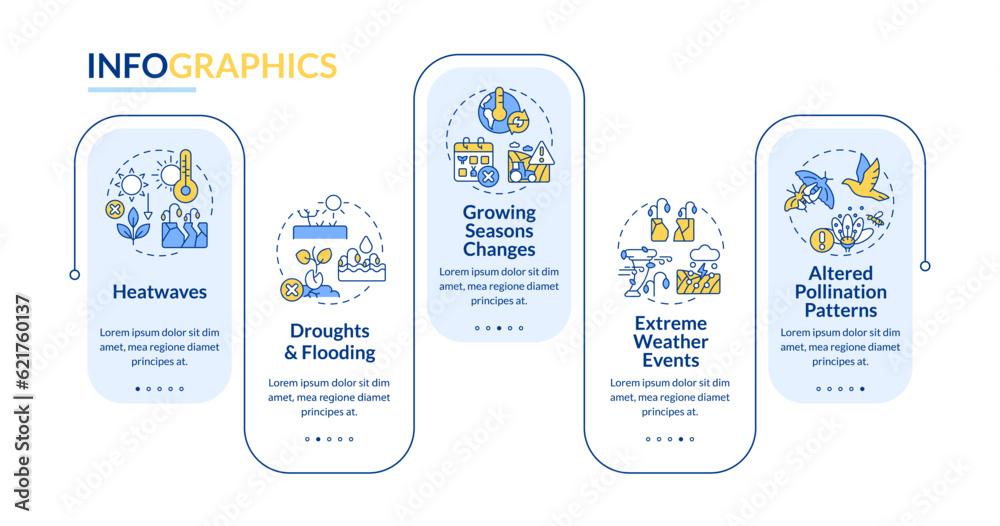 INFOGRAPHICS

Heatwaves

Lorem ipsum dolor sit dim amet, mea regione diamet principes at.

Droughts & Flooding

Lorem ipsum dolor sit dim amet, mea regione diamet principes at.

Growing Seasons Changes

Lorem ipsum dolor sit dim amet, mea regione diamet principes at.

Extreme Weather Events

Lorem ipsum dolor sit dim amet, mea regione diamet principes at.

Altered Pollination Patterns

Lorem ipsum dolor sit dim amet, mea regione diamet principes at.

Adobe Stock | #621760137