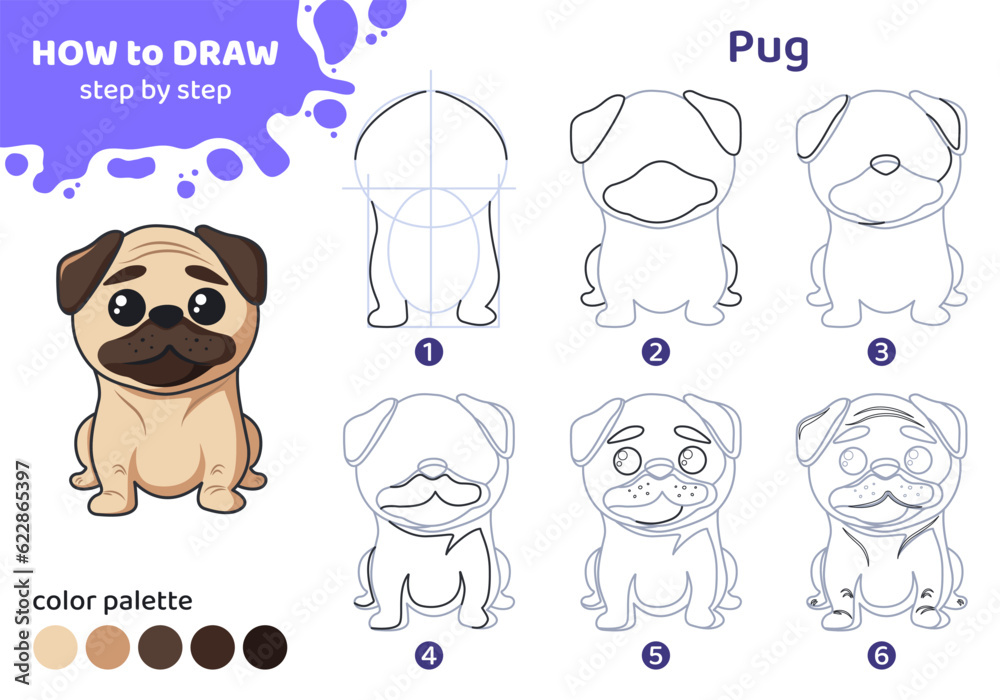 HOW to DRAW
step by step

Pug

1
2
3
4
5
6

color palette

Adobe Stock | #622865397