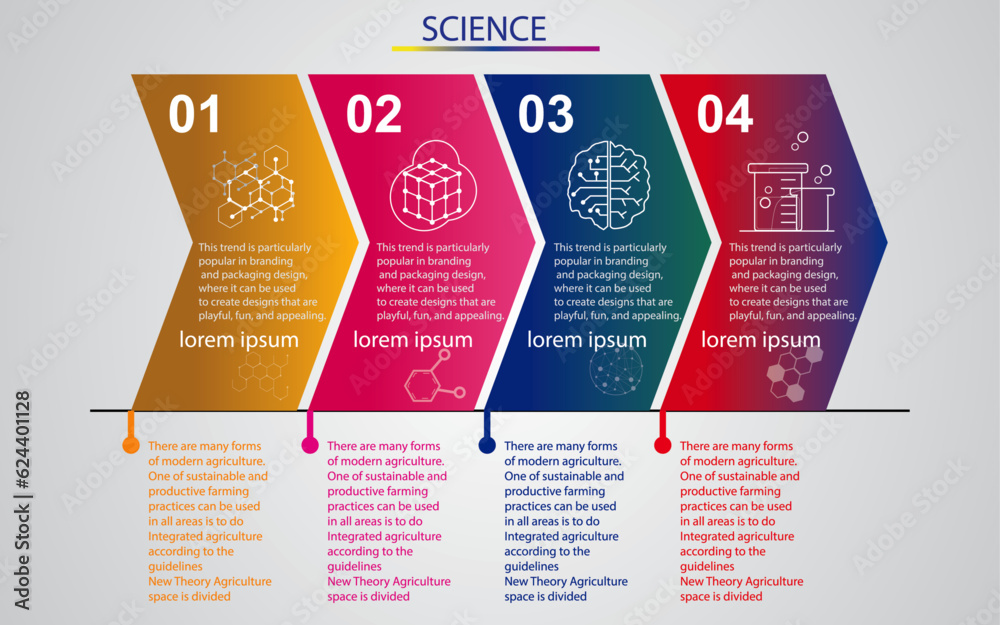 SCIENCE

01

This trend is particularly popular in branding and packaging design, where it can be used to create designs that are playful, fun, and appealing.

lorem ipsum

02

This trend is particularly popular in branding and packaging design, where it can be used to create designs that are playful, fun, and appealing.

lorem ipsum

03

This trend is particularly popular in branding and packaging design, where it can be used to create designs that are playful, fun, and appealing.

lorem ipsum

04

This trend is particularly popular in branding and packaging design, where it can be used to create designs that are playful, fun, and appealing.

lorem ipsum

There are many forms of modern agriculture. One of sustainable and productive farming practices can be used in all areas is to do Integrated agriculture according to the guidelines New Theory Agriculture space is divided

There are many forms of modern agriculture. One of sustainable and productive farming practices can be used in all areas is to do Integrated agriculture according to the guidelines New Theory Agriculture space is divided

There are many forms of modern agriculture. One of sustainable and productive farming practices can be used in all areas is to do Integrated agriculture according to the guidelines New Theory Agriculture space is divided

There are many forms of modern agriculture. One of sustainable and productive farming practices can be used in all areas is to do Integrated agriculture according to the guidelines New Theory Agriculture space is divided

Adobe Stock | #624401128