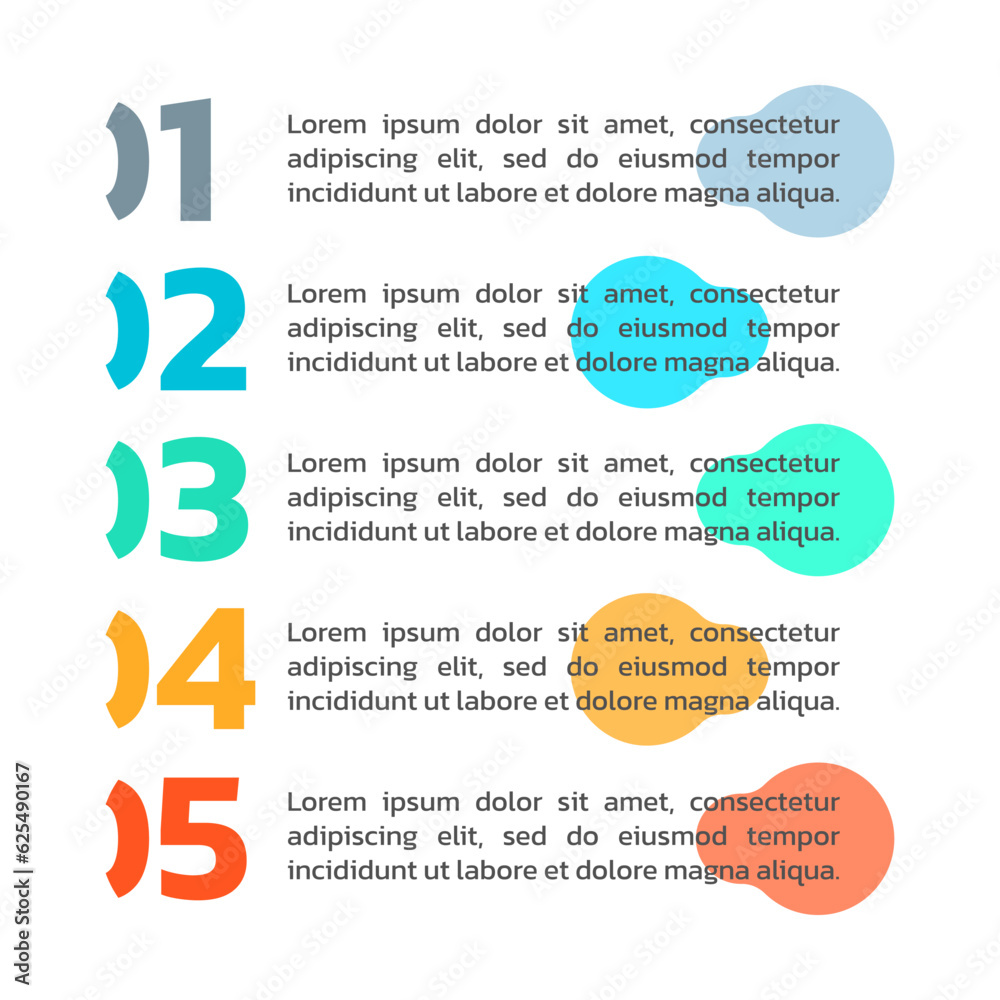 01 Lorem ipsum dolor sit amet, consectetur adipiscing elit, sed do eiusmod tempor incididunt ut labore et dolore magna aliqua.

02 Lorem ipsum dolor sit amet, consectetur adipiscing elit, sed do eiusmod tempor incididunt ut labore et dolore magna aliqua.

03 Lorem ipsum dolor sit amet, consectetur adipiscing elit, sed do eiusmod tempor incididunt ut labore et dolore magna aliqua.

04 Lorem ipsum dolor sit amet, consectetur adipiscing elit, sed do eiusmod tempor incididunt ut labore et dolore magna aliqua.

05 Lorem ipsum dolor sit amet, consectetur adipiscing elit, sed do eiusmod tempor incididunt ut labore et dolore magna aliqua.

Adobe Stock | #625490167