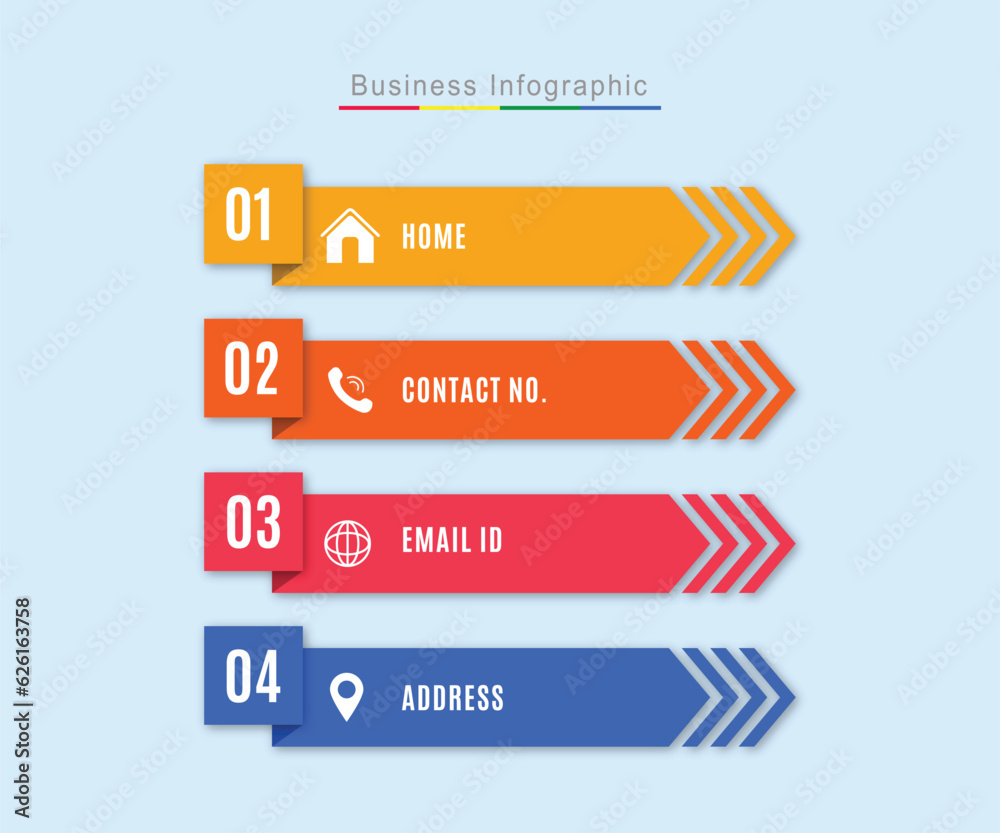 Business Infographic

01 HOME

02 CONTACT NO.

03 EMAIL ID

04 ADDRESS

Adobe Stock | #626163758