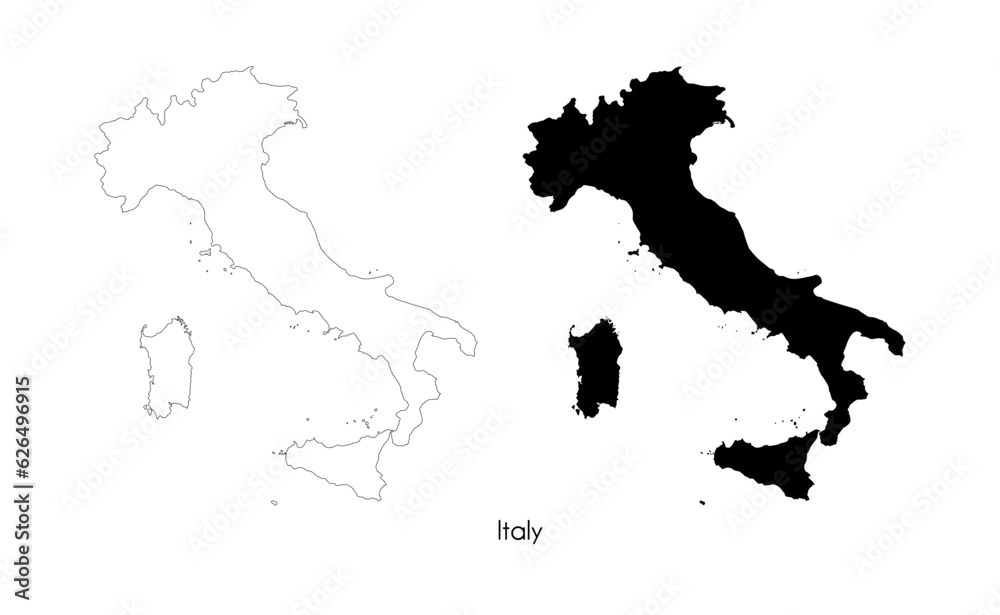 Italy

Adobe Stock | #626496915