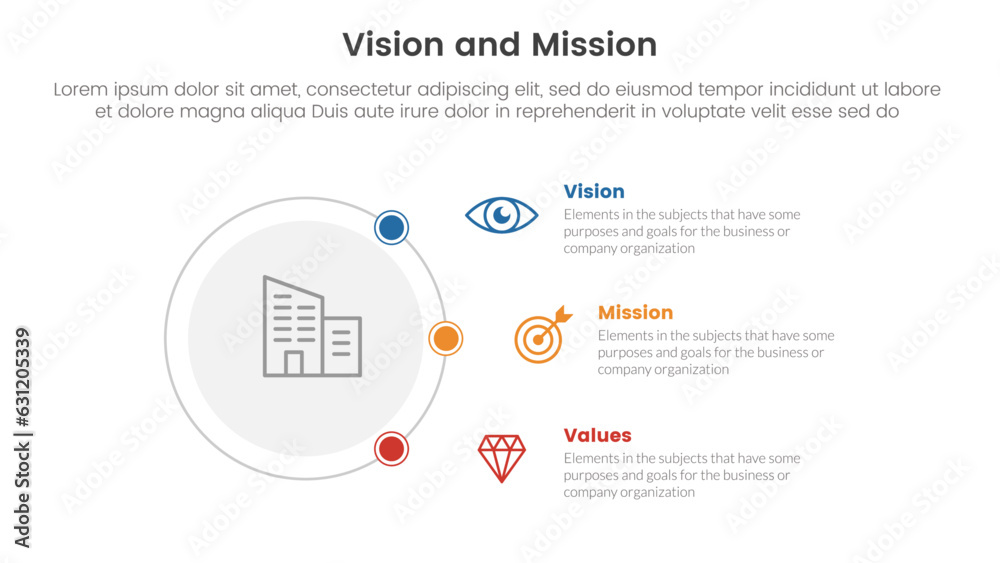 Vision and Mission

Lorem ipsum dolor sit amet, consectetur adipiscing elit, sed do eiusmod tempor incididunt ut labore et dolore magna aliqua Duis aute irure dolor in reprehenderit in voluptate velit esse sed do

Vision
Elements in the subjects that have some purposes and goals for the business or company organization

Mission
Elements in the subjects that have some purposes and goals for the business or company organization

Values
Elements in the subjects that have some purposes and goals for the business or company organization

Adobe Stock | #631205339