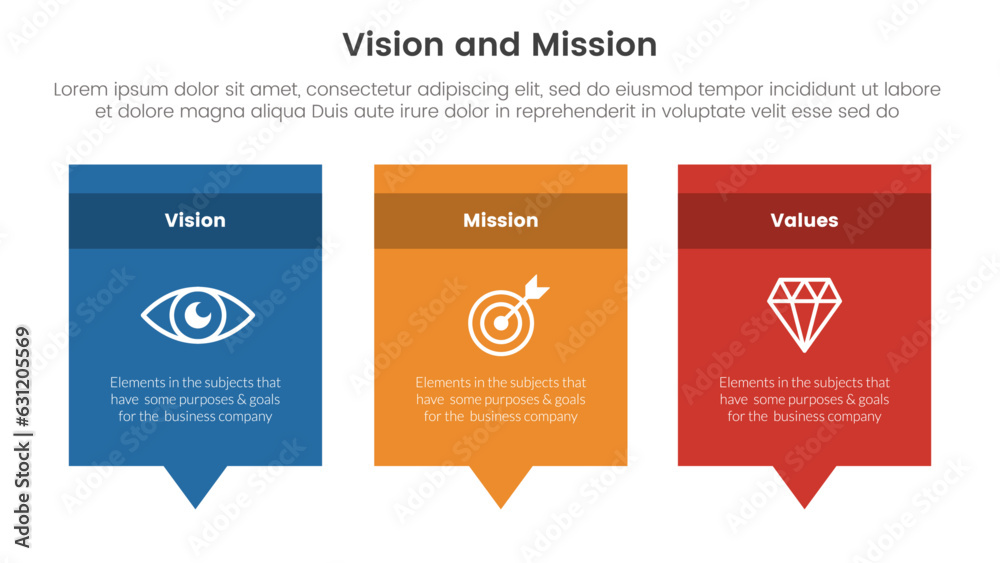 Vision and Mission

Lorem ipsum dolor sit amet, consectetur adipiscing elit, sed do eiusmod tempor incididunt ut labore et dolore magna aliqua Duis aute irure dolor in reprehenderit in voluptate velit esse sed do

Vision

Elements in the subjects that have some purposes & goals for the business company

Mission

Elements in the subjects that have some purposes & goals for the business company

Values

Elements in the subjects that have some purposes & goals for the business company

Adobe Stock | #631205569