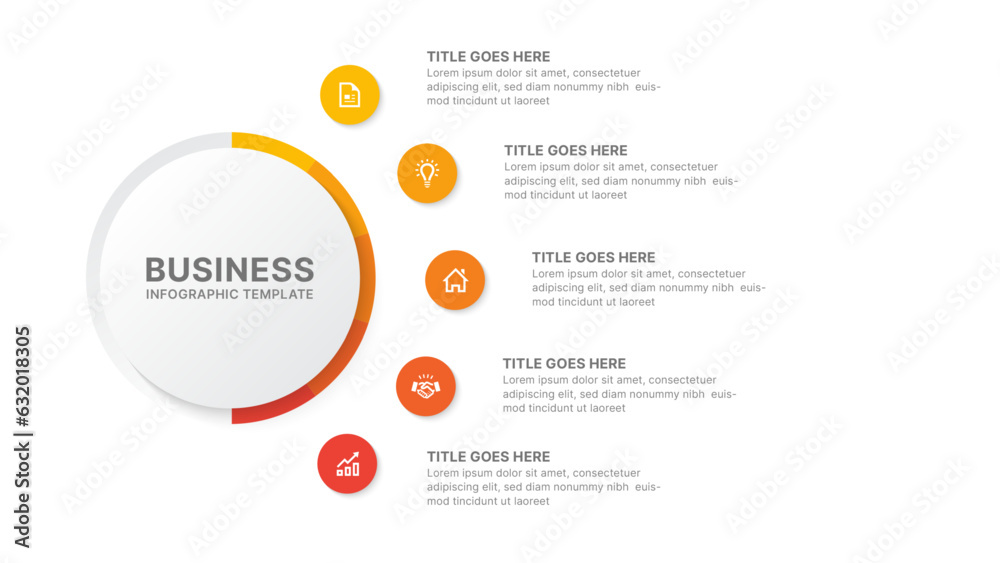 BUSINESS
INFOGRAPHIC TEMPLATE

TITLE GOES HERE
Lorem ipsum dolor sit amet, consectetuer adipiscing elit, sed diam nonummy nibh euismod tincidunt ut laoreet

TITLE GOES HERE
Lorem ipsum dolor sit amet, consectetuer adipiscing elit, sed diam nonummy nibh euismod tincidunt ut laoreet

TITLE GOES HERE
Lorem ipsum dolor sit amet, consectetuer adipiscing elit, sed diam nonummy nibh euismod tincidunt ut laoreet

TITLE GOES HERE
Lorem ipsum dolor sit amet, consectetuer adipiscing elit, sed diam nonummy nibh euismod tincidunt ut laoreet

TITLE GOES HERE
Lorem ipsum dolor sit amet, consectetuer adipiscing elit, sed diam nonummy nibh euismod tincidunt ut laoreet

Adobe Stock | #632018305