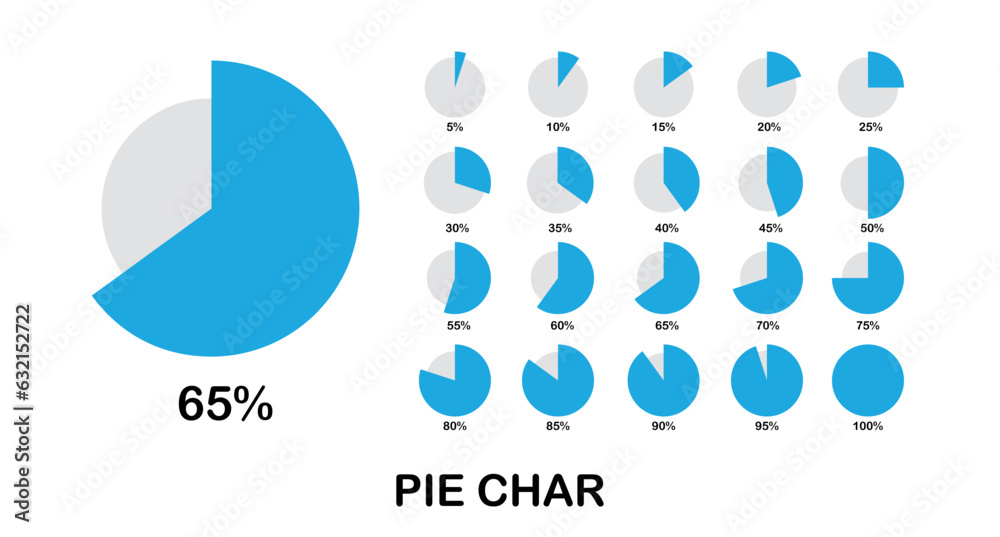 65%

5%
10%
15%
20%
25%
30%
35%
40%
45%
50%
55%
60%
65%
70%
75%
80%
85%
90%
95%
100%

PIE CHAR

Adobe Stock
#632152722