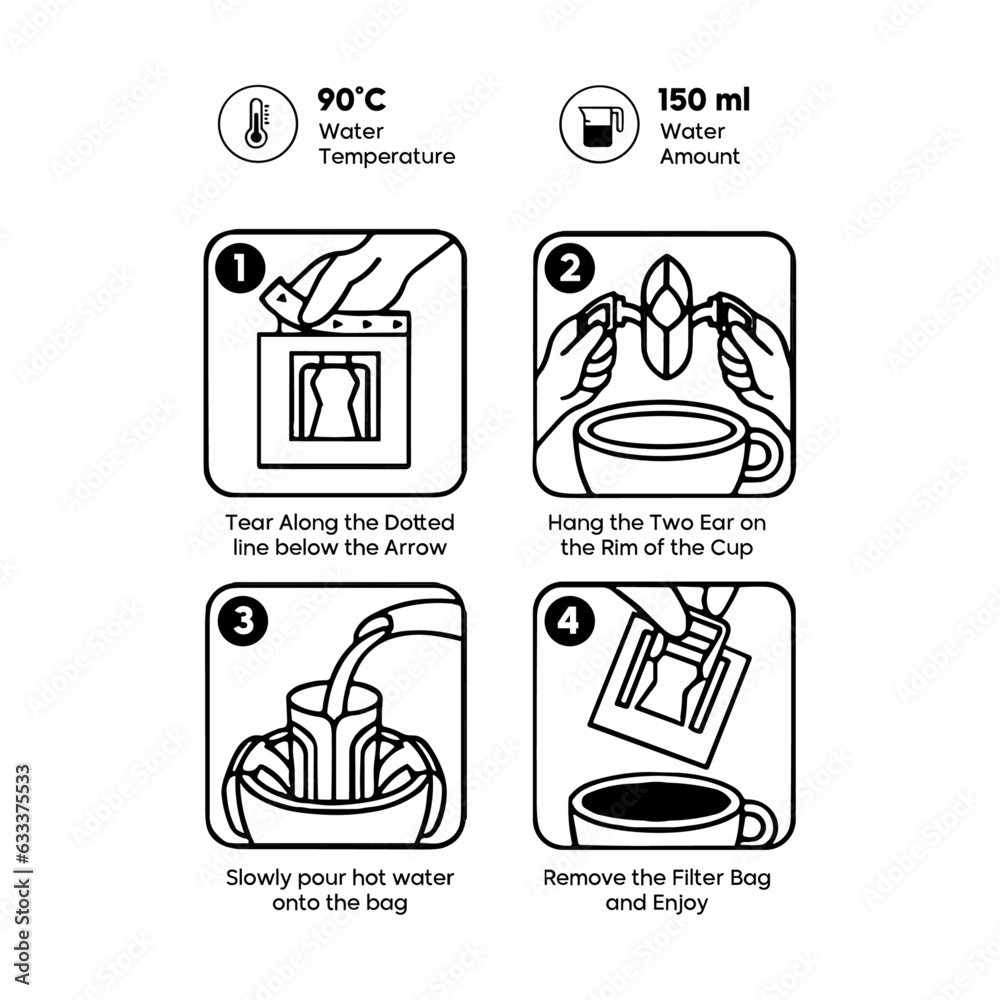 90°C
Water
Temperature

150 ml
Water
Amount

1

Tear Along the Dotted line below the Arrow

2

Hang the Two Ear on the Rim of the Cup

3

Slowly pour hot water onto the bag

4

Remove the Filter Bag and Enjoy

Adobe Stock | #633375533