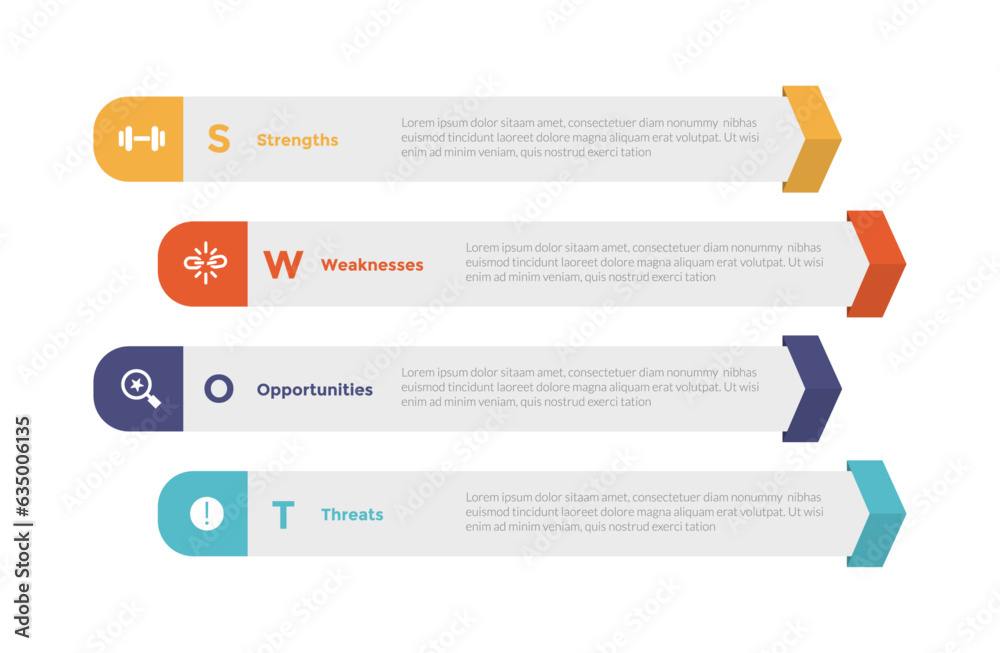 S Strengths

Lorem ipsum dolor sitaam amet, consectetuer diam nonummy nibhas euismod tincidunt laoreet dolore magna aliquam erat volutpat. Ut wisi enim ad minim veniam, quis nostrud exerci tation

W Weaknesses

Lorem ipsum dolor sitaam amet, consectetuer diam nonummy nibhas euismod tincidunt laoreet dolore magna aliquam erat volutpat. Ut wisi enim ad minim veniam, quis nostrud exerci tation

O Opportunities

Lorem ipsum dolor sitaam amet, consectetuer diam nonummy nibhas euismod tincidunt laoreet dolore magna aliquam erat volutpat. Ut wisi enim ad minim veniam, quis nostrud exerci tation

T Threats

Lorem ipsum dolor sitaam amet, consectetuer diam nonummy nibhas euismod tincidunt laoreet dolore magna aliquam erat volutpat. Ut wisi enim ad minim veniam, quis nostrud exerci tation

Adobe Stock | #635006135