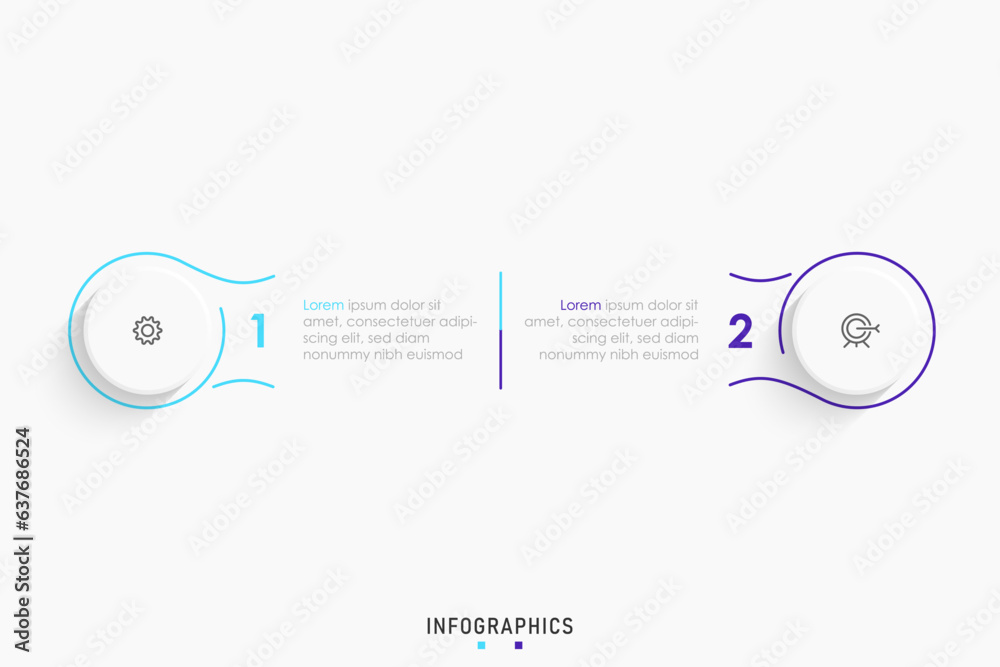 1

Lorem ipsum dolor sit amet, consectetuer adipiscing elit, sed diam nonummy nibh euismod

Lorem ipsum dolor sit amet, consectetuer adipiscing elit, sed diam nonummy nibh euismod

2

INFOGRAPHICS

Adobe Stock | #637686524