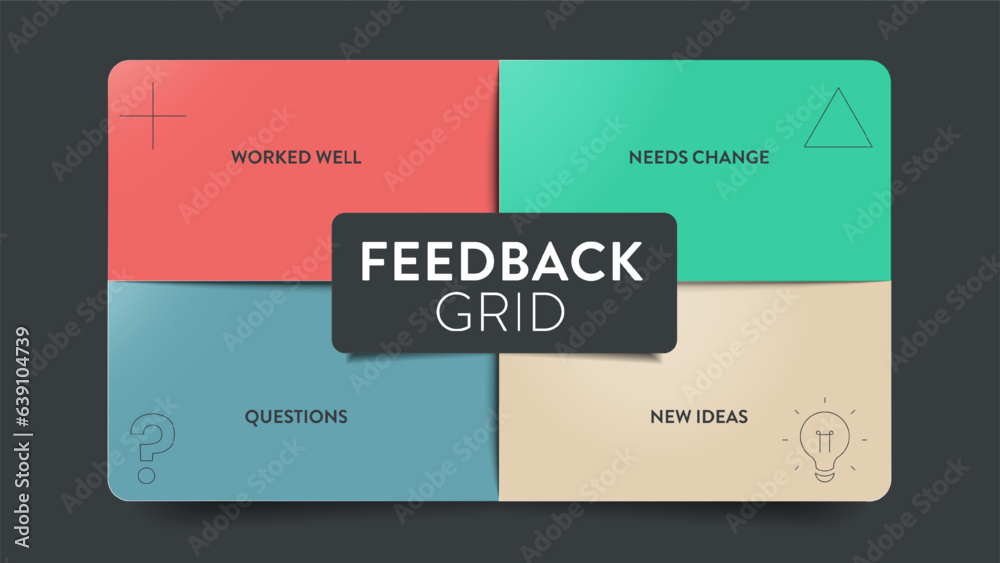 WORKED WELL

NEEDS CHANGE

FEEDBACK GRID

QUESTIONS

NEW IDEAS

Adobe Stock | #639104739