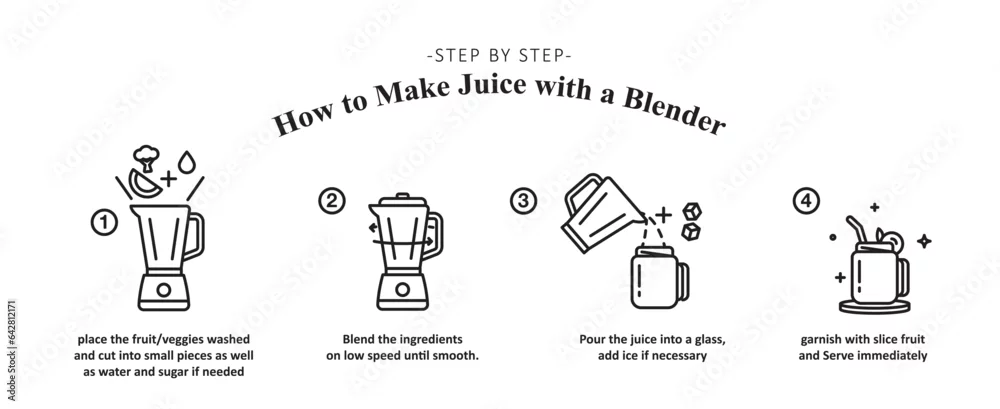 -STEP BY STEP-

How to Make Juice with a Blender

1

place the fruit/veggies washed and cut into small pieces as well as water and sugar if needed

2

Blend the ingredients on low speed until smooth.

3

Pour the juice into a glass, add ice if necessary

4

garnish with slice fruit and Serve immediately

642812171