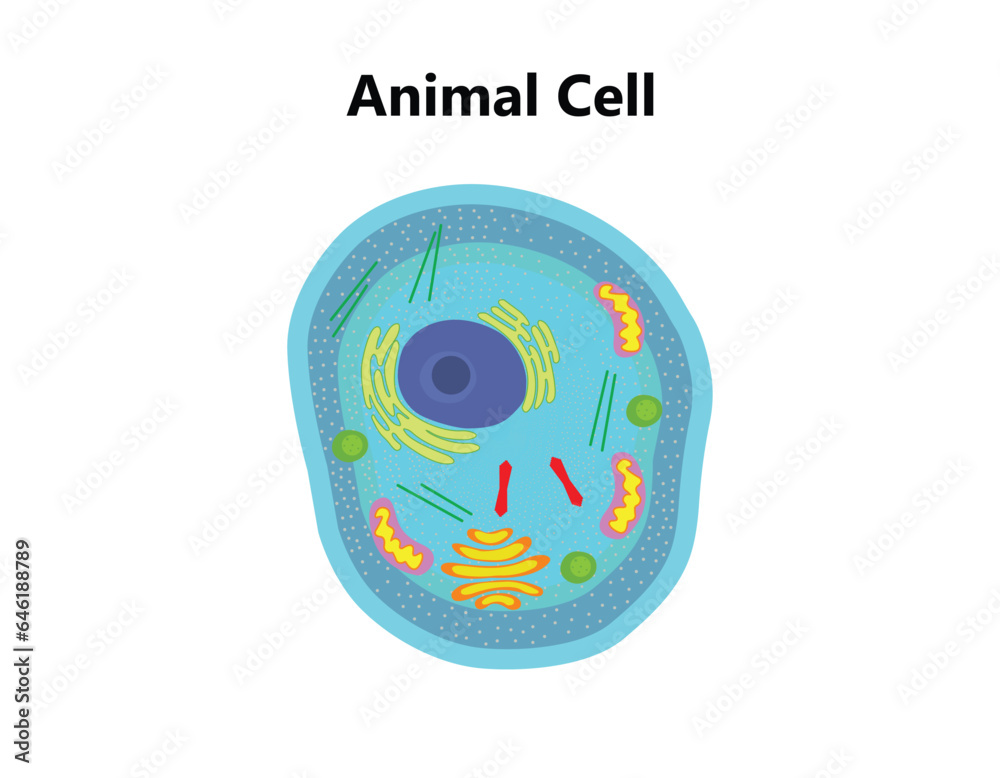 Animal Cell

Adobe Stock | #646188789