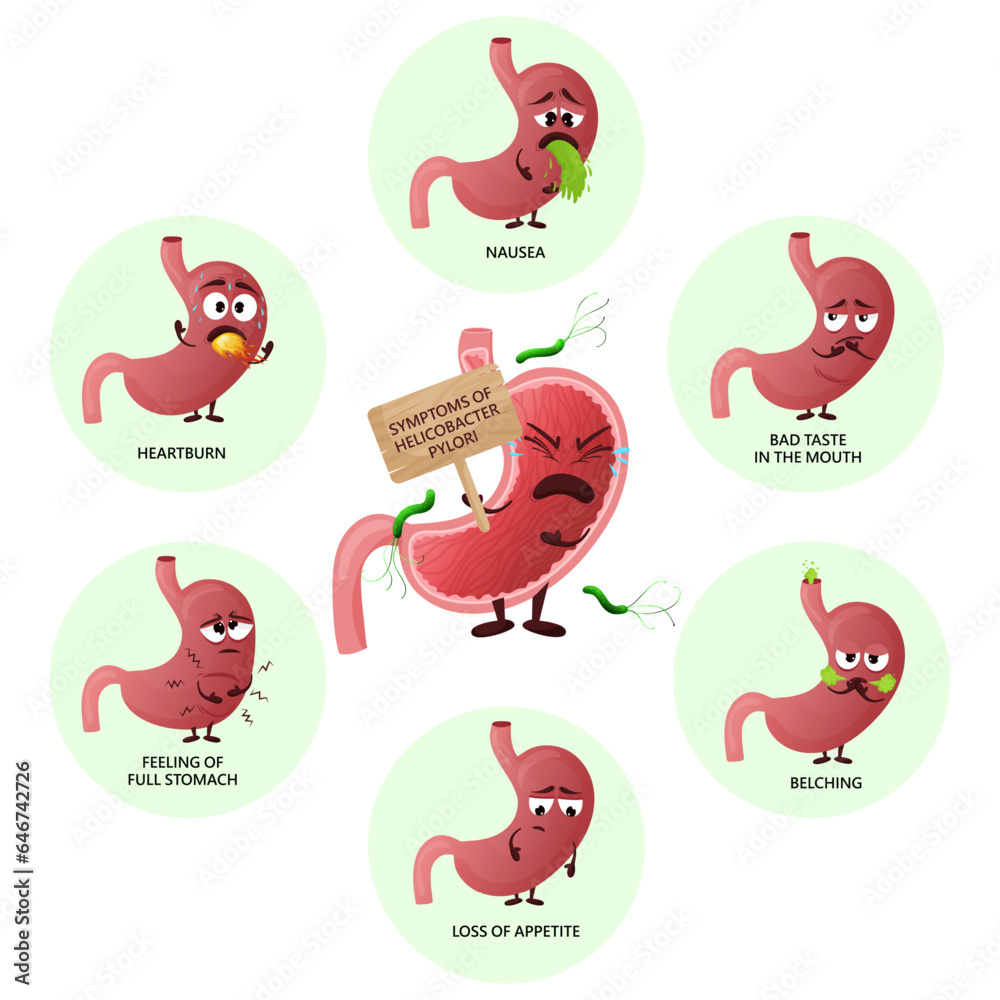 NAUSEA

HEARTBURN

SYMPTOMS OF HELICOBACTER PYLORI

BAD TASTE IN THE MOUTH

FEELING OF FULL STOMACH

BELCHING

LOSS OF APPETITE

Adobe Stock | #646742726