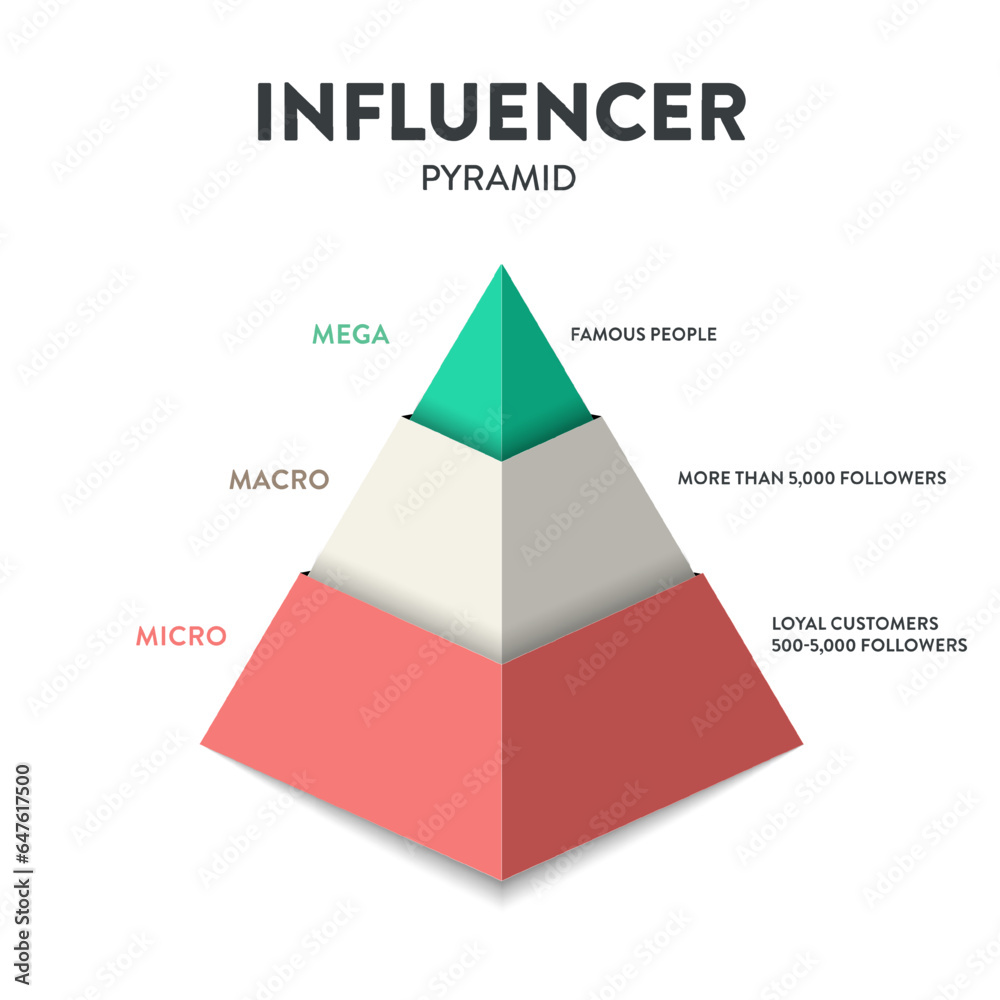 INFLUENCER
PYRAMID

MEGA

FAMOUS PEOPLE

MACRO

MORE THAN 5,000 FOLLOWERS

MICRO

LOYAL CUSTOMERS
500-5,000 FOLLOWERS

Adobe Stock | #647617500