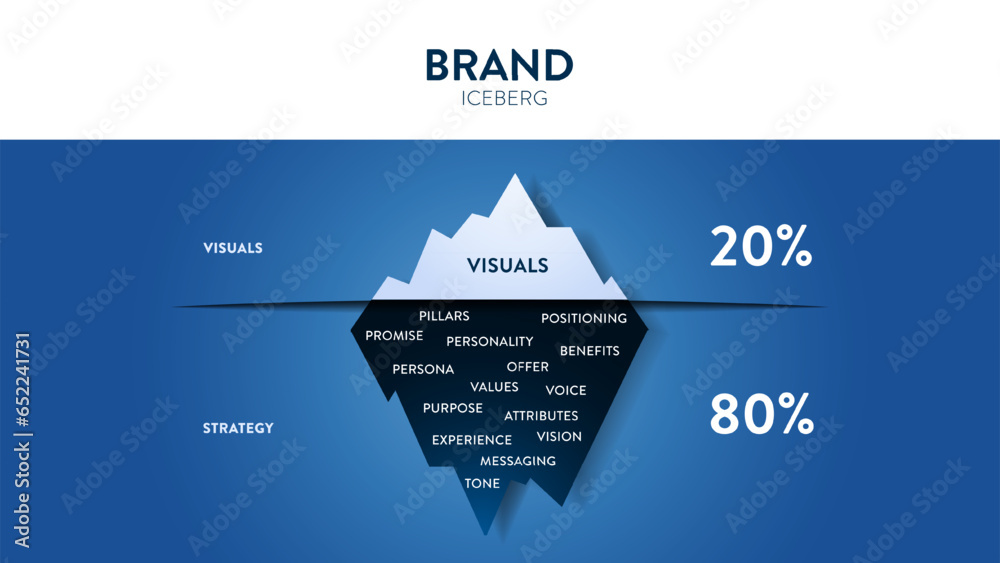 BRAND
ICEBERG

VISUALS

VISUALS

20%

PILLARS
POSITIONING
PROMISE
PERSONALITY
BENEFITS
PERSONA
OFFER
VALUES
VOICE
PURPOSE
ATTRIBUTES
EXPERIENCE
VISION
MESSAGING
TONE

STRATEGY

80%

Adobe Stock | #652241731