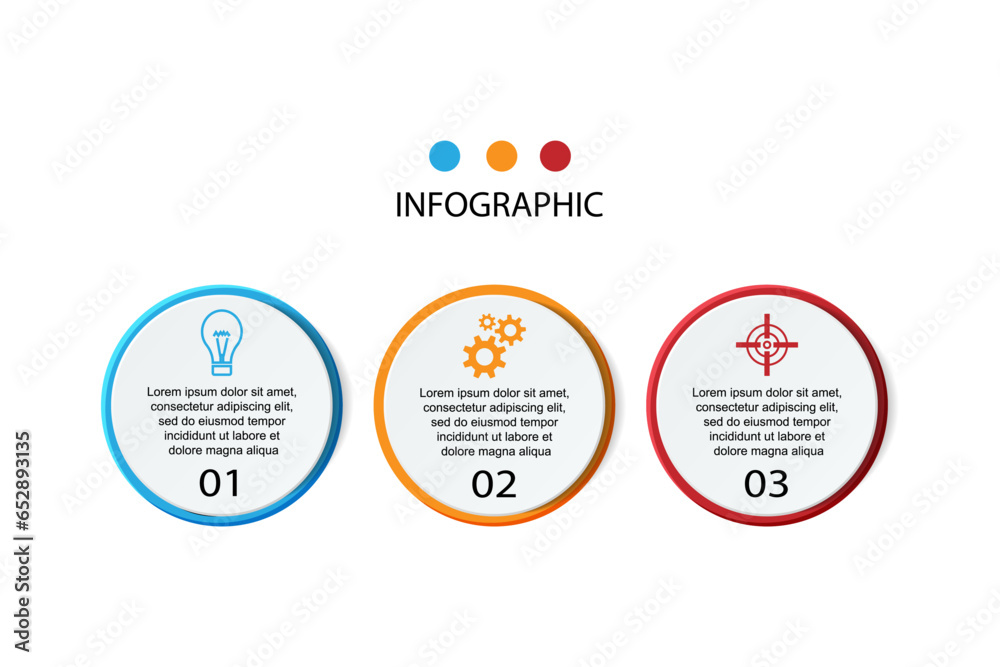 INFOGRAPHIC

Lorem ipsum dolor sit amet, consectetur adipiscing elit, sed do eiusmod tempor incididunt ut labore et dolore magna aliqua

01

Lorem ipsum dolor sit amet, consectetur adipiscing elit, sed do eiusmod tempor incididunt ut labore et dolore magna aliqua

02

Lorem ipsum dolor sit amet, consectetur adipiscing elit, sed do eiusmod tempor incididunt ut labore et dolore magna aliqua

03

Adobe Stock | #652893135