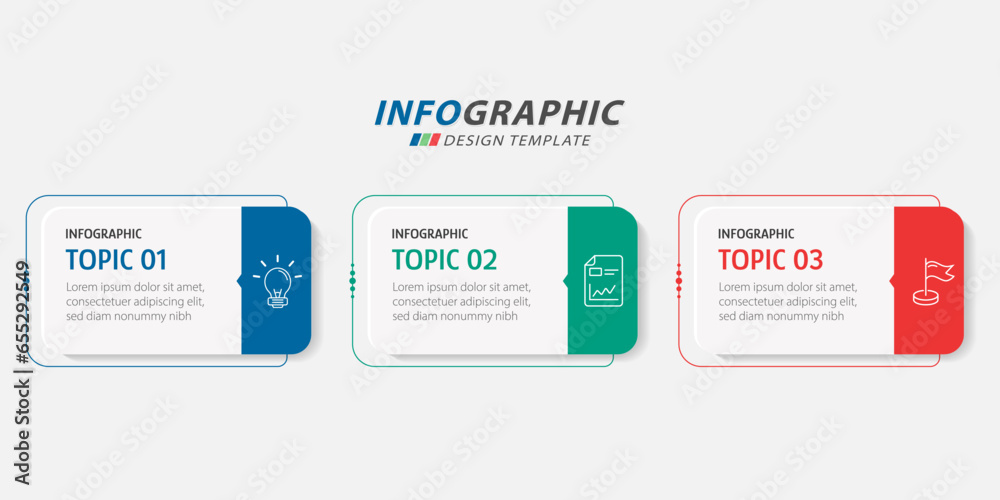 INFOGRAPHIC
DESIGN TEMPLATE

INFOGRAPHIC
TOPIC 01
Lorem ipsum dolor sit amet, consectetuer adipiscing elit, sed diam nonummy nibh

INFOGRAPHIC
TOPIC 02
Lorem ipsum dolor sit amet, consectetuer adipiscing elit, sed diam nonummy nibh

INFOGRAPHIC
TOPIC 03
Lorem ipsum dolor sit amet, consectetuer adipiscing elit, sed diam nonummy nibh

Adobe Stock | #655292549