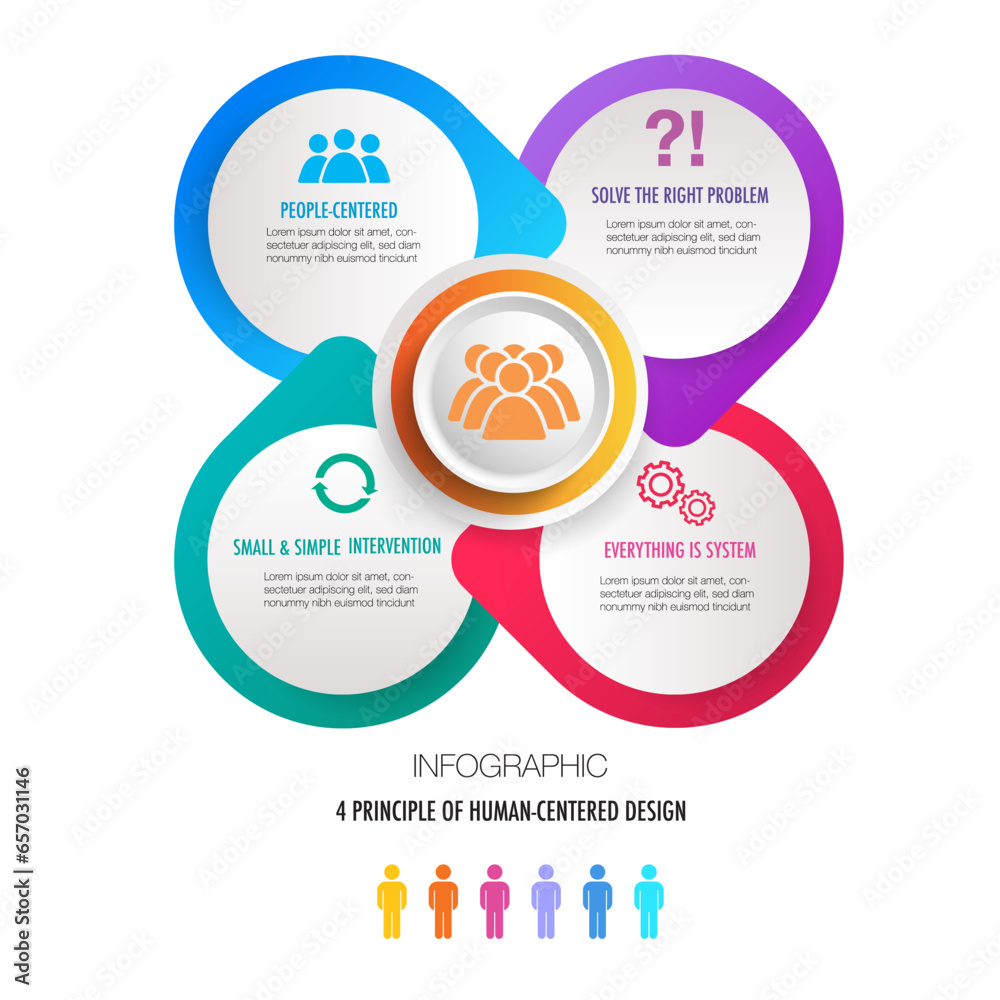 PEOPLE-CENTERED
Lorem ipsum dolor sit amet, consectetuer adipiscing elit, sed diam nonummy nibh euismod tincidunt

?!
SOLVE THE RIGHT PROBLEM
Lorem ipsum dolor sit amet, consectetuer adipiscing elit, sed diam nonummy nibh euismod tincidunt

SMALL & SIMPLE INTERVENTION
Lorem ipsum dolor sit amet, consectetuer adipiscing elit, sed diam nonummy nibh euismod tincidunt

EVERYTHING IS SYSTEM
Lorem ipsum dolor sit amet, consectetuer adipiscing elit, sed diam nonummy nibh euismod tincidunt

INFOGRAPHIC
4 PRINCIPLE OF HUMAN-CENTERED DESIGN

Adobe Stock | #657031146