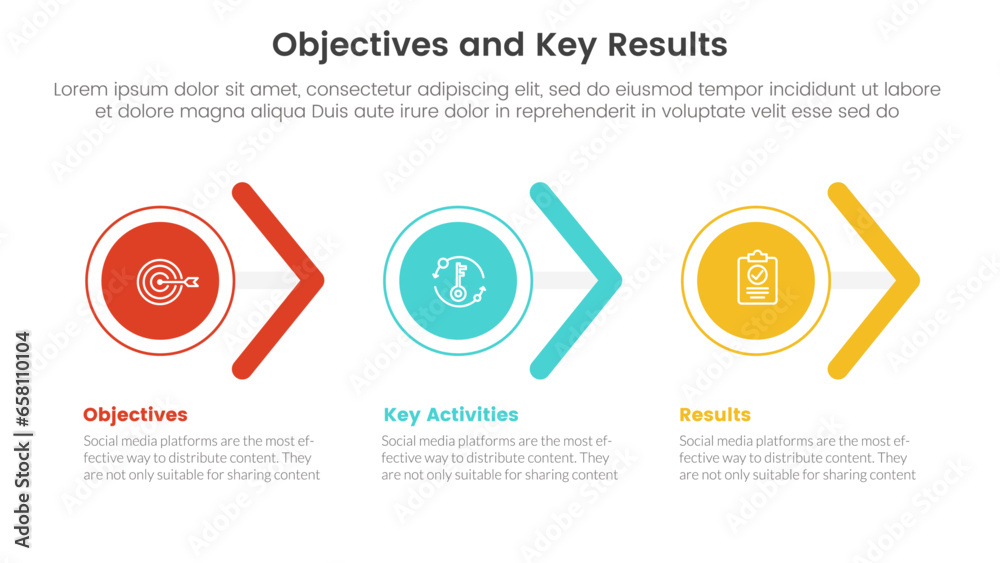 Objectives and Key Results

Lorem ipsum dolor sit amet, consectetur adipiscing elit, sed do eiusmod tempor incididunt ut labore et dolore magna aliqua Duis aute irure dolor in reprehenderit in voluptate velit esse sed do

Objectives

Social media platforms are the most effective way to distribute content. They are not only suitable for sharing content

Key Activities

Social media platforms are the most effective way to distribute content. They are not only suitable for sharing content

Results

Social media platforms are the most effective way to distribute content. They are not only suitable for sharing content

Adobe Stock | #658110104