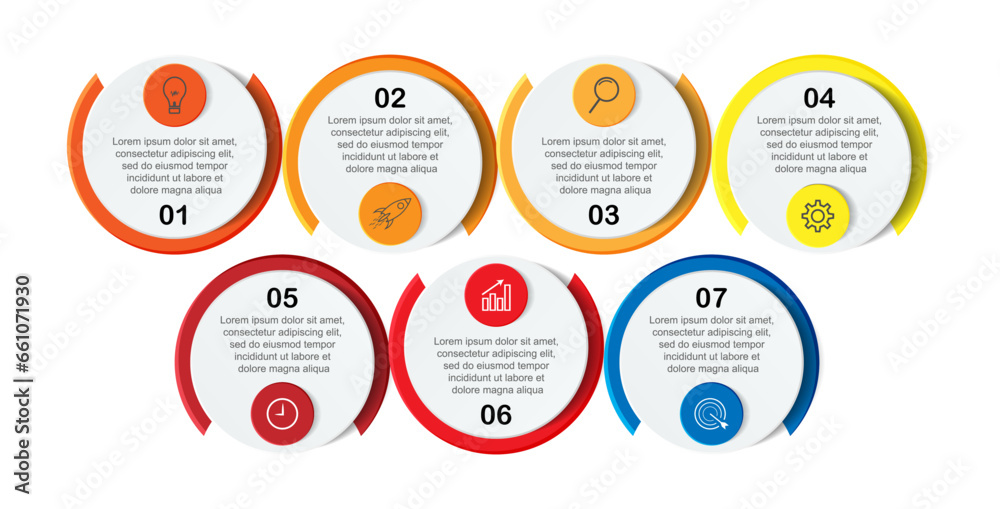 Lorem ipsum dolor sit amet, consectetur adipiscing elit, sed do eiusmod tempor incididunt ut labore et dolore magna aliqua

01

02

Lorem ipsum dolor sit amet, consectetur adipiscing elit, sed do eiusmod tempor incididunt ut labore et dolore magna aliqua

Lorem ipsum dolor sit amet, consectetur adipiscing elit, sed do eiusmod tempor incididunt ut labore et dolore magna aliqua

03

04

Lorem ipsum dolor sit amet, consectetur adipiscing elit, sed do eiusmod tempor incididunt ut labore et dolore magna aliqua

05

Lorem ipsum dolor sit amet, consectetur adipiscing elit, sed do eiusmod tempor incididunt ut labore et dolore magna aliqua

Lorem ipsum dolor sit amet, consectetur adipiscing elit, sed do eiusmod tempor incididunt ut labore et dolore magna aliqua

06

07

Lorem ipsum dolor sit amet, consectetur adipiscing elit, sed do eiusmod tempor incididunt ut labore et dolore magna aliqua

Adobe Stock | #661071930