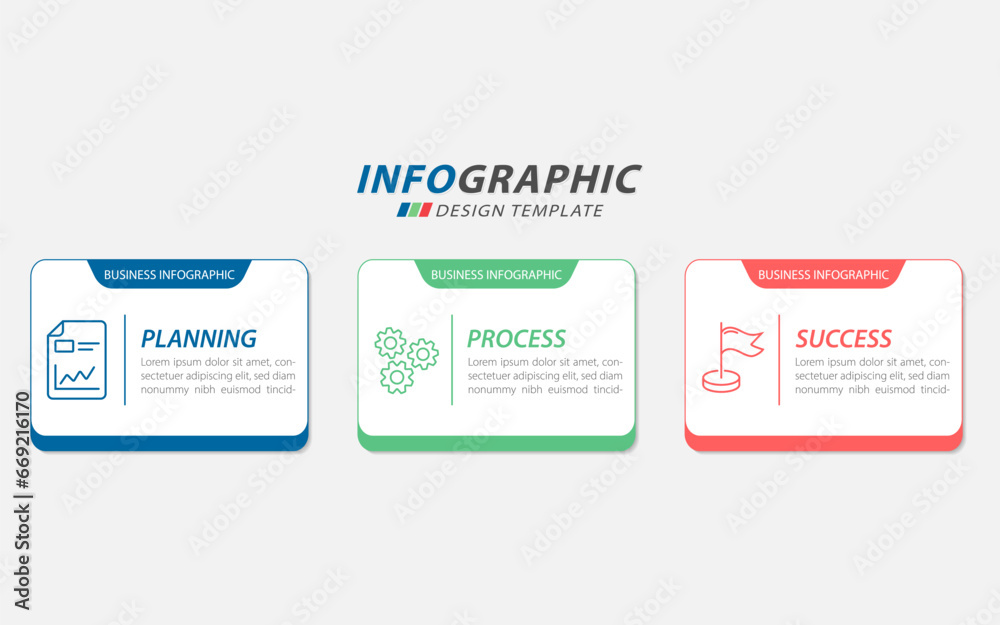 INFOGRAPHIC
DESIGN TEMPLATE

BUSINESS INFOGRAPHIC
PLANNING
Lorem ipsum dolor sit amet, consectetuer adipiscing elit, sed diam nonummy nibh euismod tincid-

BUSINESS INFOGRAPHIC
PROCESS
Lorem ipsum dolor sit amet, consectetuer adipiscing elit, sed diam nonummy nibh euismod tincid-

BUSINESS INFOGRAPHIC
SUCCESS
Lorem ipsum dolor sit amet, consectetuer adipiscing elit, sed diam nonummy nibh euismod tincid-

Adobe Stock | #669216170