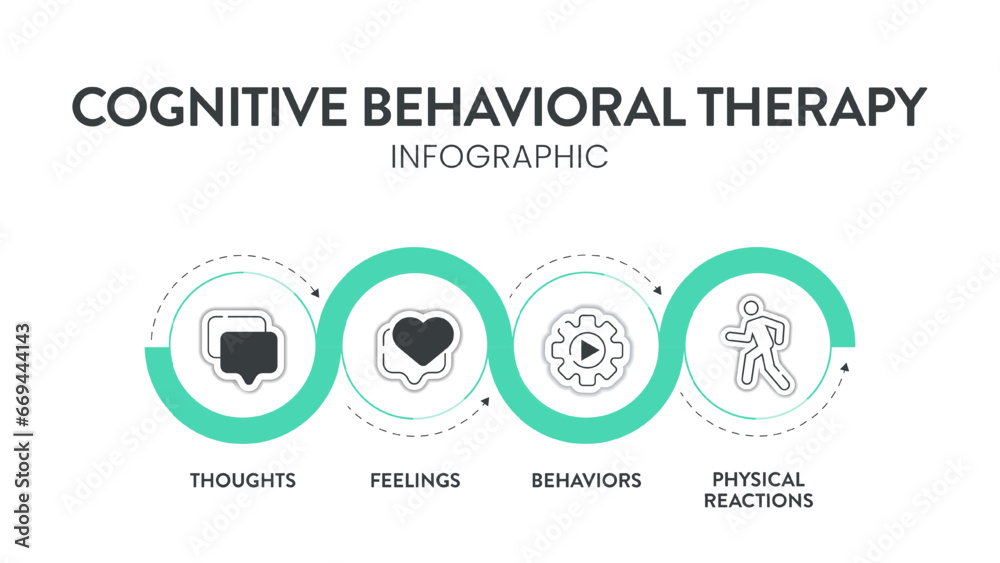 COGNITIVE BEHAVIORAL THERAPY
INFOGRAPHIC

THOUGHTS

FEELINGS

BEHAVIORS

PHYSICAL REACTIONS

Adobe Stock | #669444143