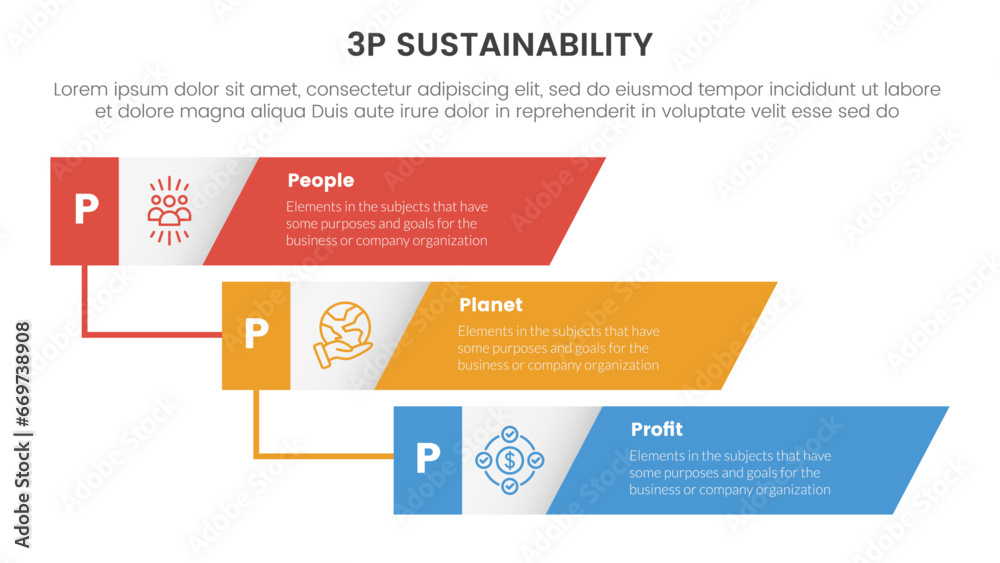 3P SUSTAINABILITY

Lorem ipsum dolor sit amet, consectetur adipiscing elit, sed do eiusmod tempor incididunt ut labore et dolore magna aliqua Duis aute irure dolor in reprehenderit in voluptate velit esse sed do

P

People

Elements in the subjects that have some purposes and goals for the business or company organization

P

Planet

Elements in the subjects that have some purposes and goals for the business or company organization

P

Profit

Elements in the subjects that have some purposes and goals for the business or company organization

Adobe Stock | #669738908