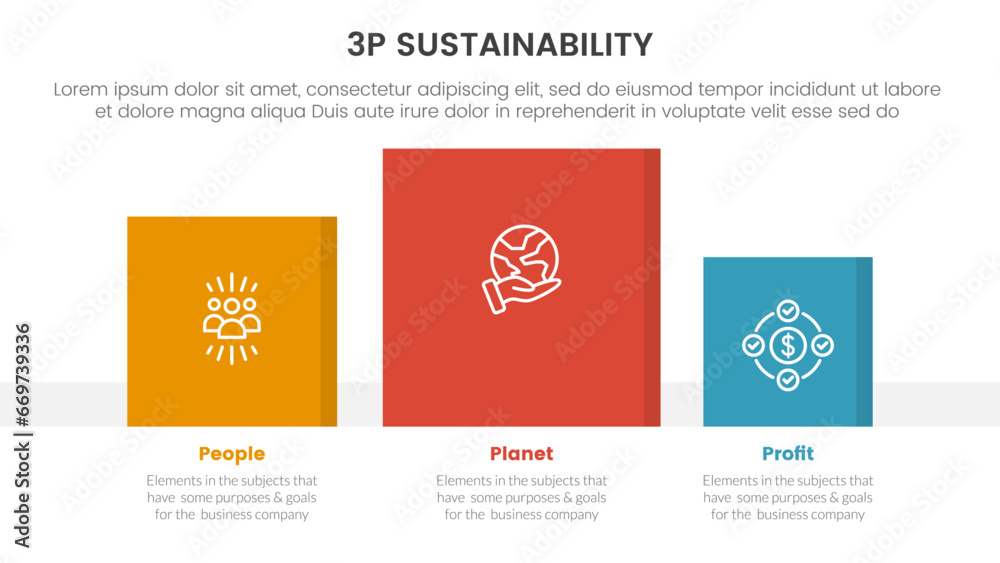 3P SUSTAINABILITY

Lorem ipsum dolor sit amet, consectetur adipiscing elit, sed do eiusmod tempor incididunt ut labore et dolore magna aliqua Duis aute irure dolor in reprehenderit in voluptate velit esse sed do

People

Elements in the subjects that have some purposes & goals for the business company

Planet

Elements in the subjects that have some purposes & goals for the business company

Profit

Elements in the subjects that have some purposes & goals for the business company

Adobe Stock | #669739336