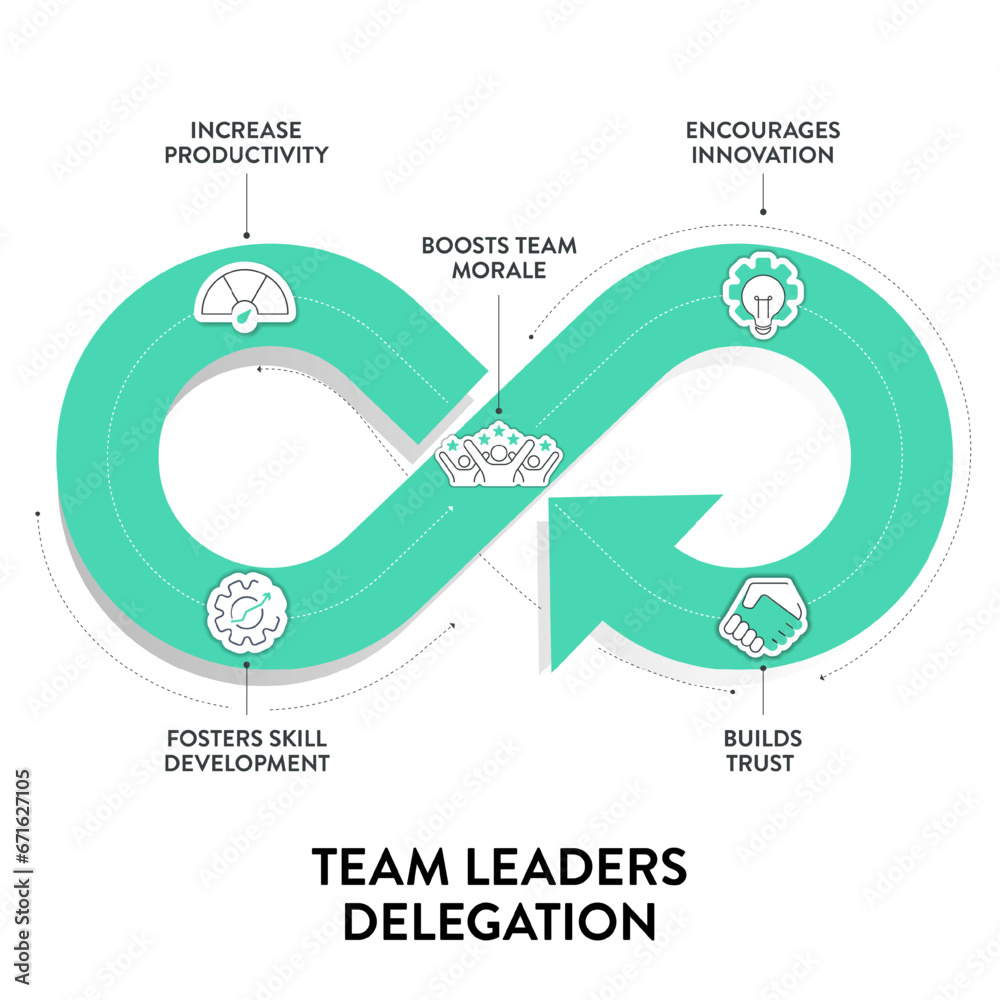 INCREASE PRODUCTIVITY

ENCOURAGES INNOVATION

BOOSTS TEAM MORALE

FOSTERS SKILL DEVELOPMENT

BUILDS TRUST

TEAM LEADERS DELEGATION

Adobe Stock | #671627105