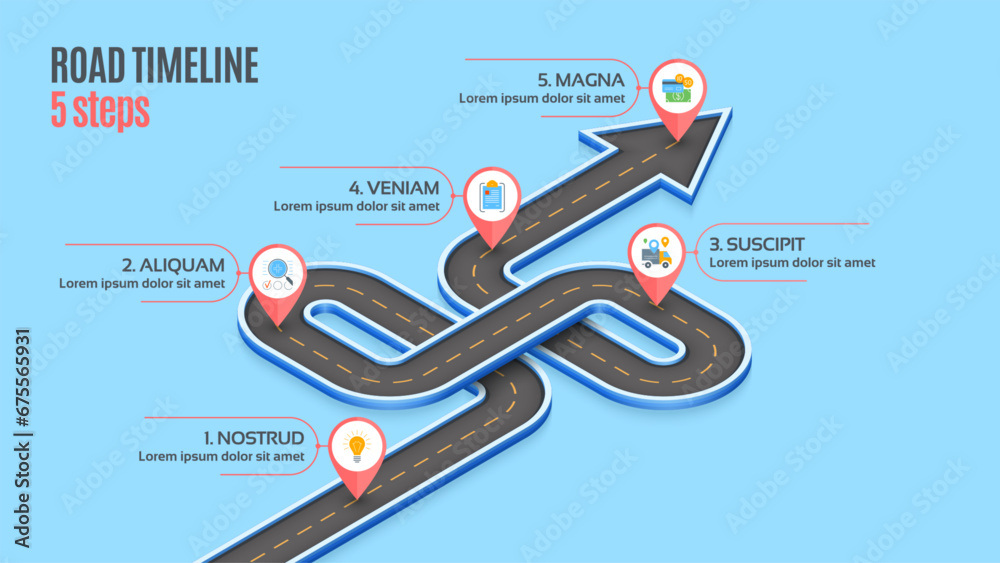 ROAD TIMELINE
5 steps

5. MAGNA
Lorem ipsum dolor sit amet

4. VENIAM
Lorem ipsum dolor sit amet

2. ALIQUAM
Lorem ipsum dolor sit amet

3. SUSCIPIT
Lorem ipsum dolor sit amet

1. NOSTRUD
Lorem ipsum dolor sit amet

Adobe Stock | #675565931