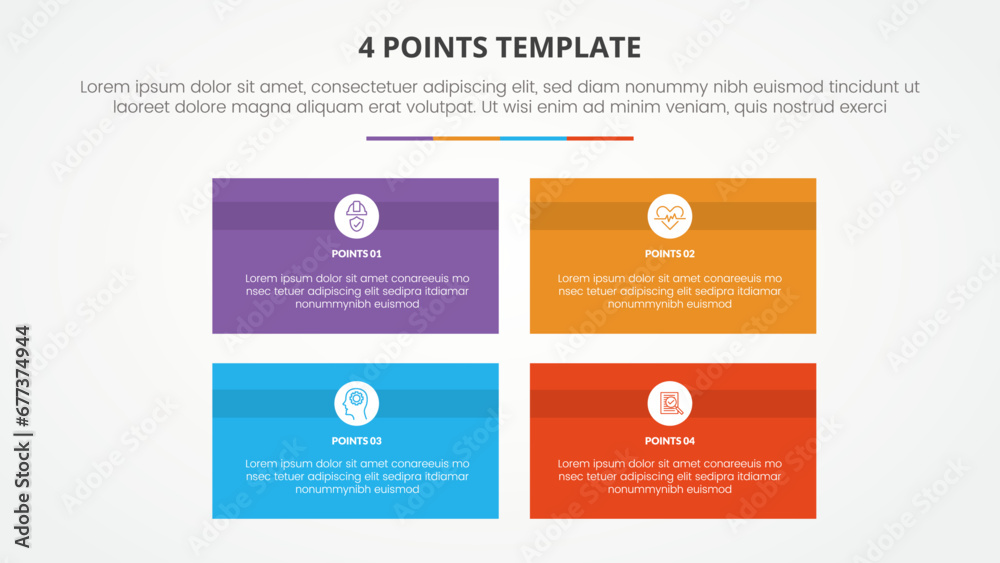 4 POINTS TEMPLATE

Lorem ipsum dolor sit amet, consectetuer adipiscing elit, sed diam nonummy nibh euismod tincidunt ut laoreet dolore magna aliquam erat volutpat. Ut wisi enim ad minim veniam, quis nostrud exerci

POINTS 01

Lorem ipsum dolor sit amet conareeuis mo nsec tetuer adipiscing elit sedipra itdiamar nonummynibh euismod

POINTS 02

Lorem ipsum dolor sit amet conareeuis mo nsec tetuer adipiscing elit sedipra itdiamar nonummynibh euismod

POINTS 03

Lorem ipsum dolor sit amet conareeuis mo nsec tetuer adipiscing elit sedipra itdiamar nonummynibh euismod

POINTS 04

Lorem ipsum dolor sit amet conareeuis mo nsec tetuer adipiscing elit sedipra itdiamar nonummynibh euismod

Adobe Stock | #677374944