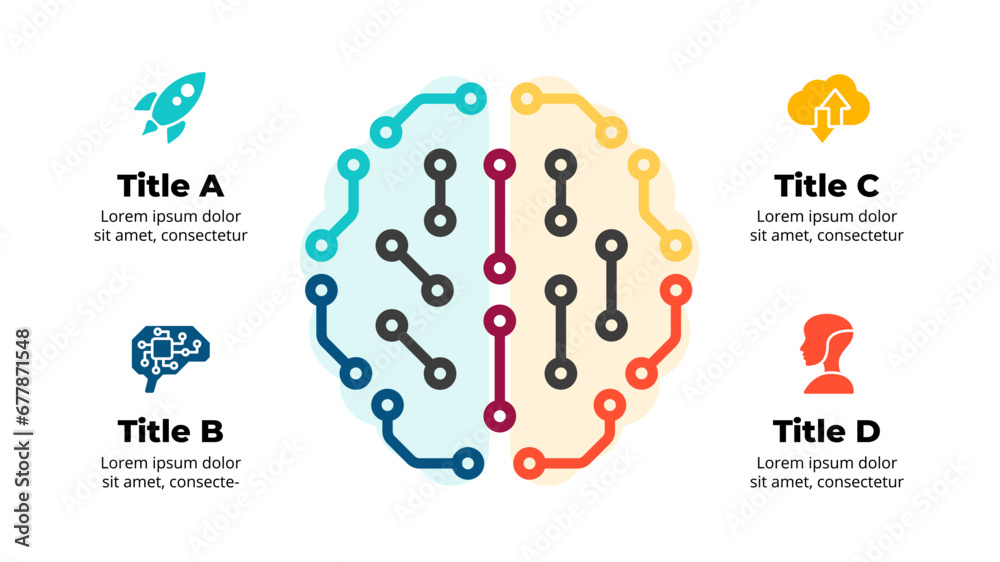 Title A
Lorem ipsum dolor sit amet, consectetur

Title B
Lorem ipsum dolor sit amet, consecte-

Title C
Lorem ipsum dolor sit amet, consectetur

Title D
Lorem ipsum dolor sit amet, consectetur

Adobe Stock | #677871548