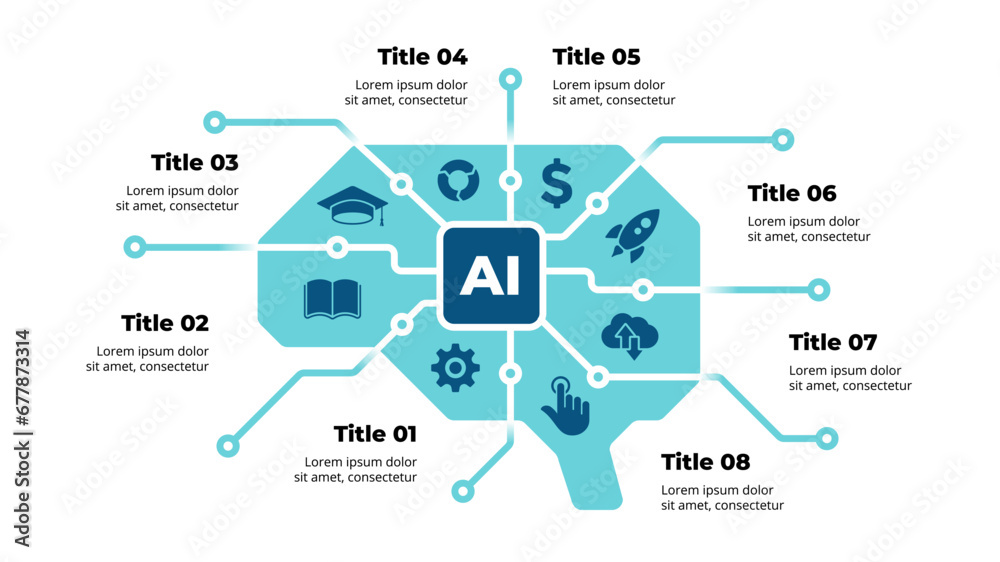 Title 04
Lorem ipsum dolor sit amet, consectetur

Title 05
Lorem ipsum dolor sit amet, consectetur

Title 03
Lorem ipsum dolor sit amet, consectetur

Title 06
Lorem ipsum dolor sit amet, consectetur

AI

Title 02
Lorem ipsum dolor sit amet, consectetur

Title 07
Lorem ipsum dolor sit amet, consectetur

Title 01
Lorem ipsum dolor sit amet, consectetur

Title 08
Lorem ipsum dolor sit amet, consectetur

Adobe Stock | #677873314