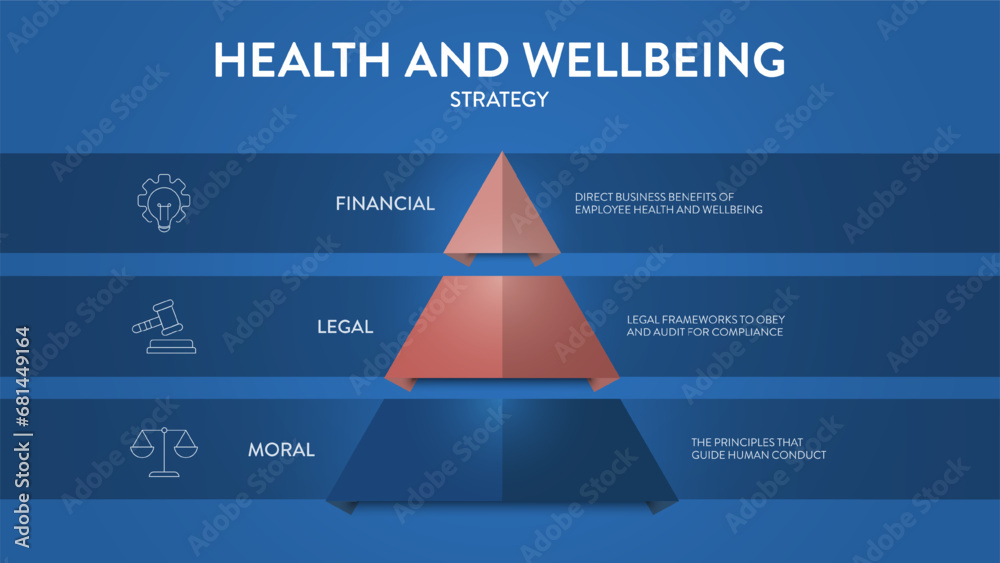 HEALTH AND WELLBEING
STRATEGY

FINANCIAL

DIRECT BUSINESS BENEFITS OF EMPLOYEE HEALTH AND WELLBEING

LEGAL

LEGAL FRAMEWORKS TO OBEY AND AUDIT FOR COMPLIANCE

MORAL

THE PRINCIPLES THAT GUIDE HUMAN CONDUCT

Adobe Stock | #681449164