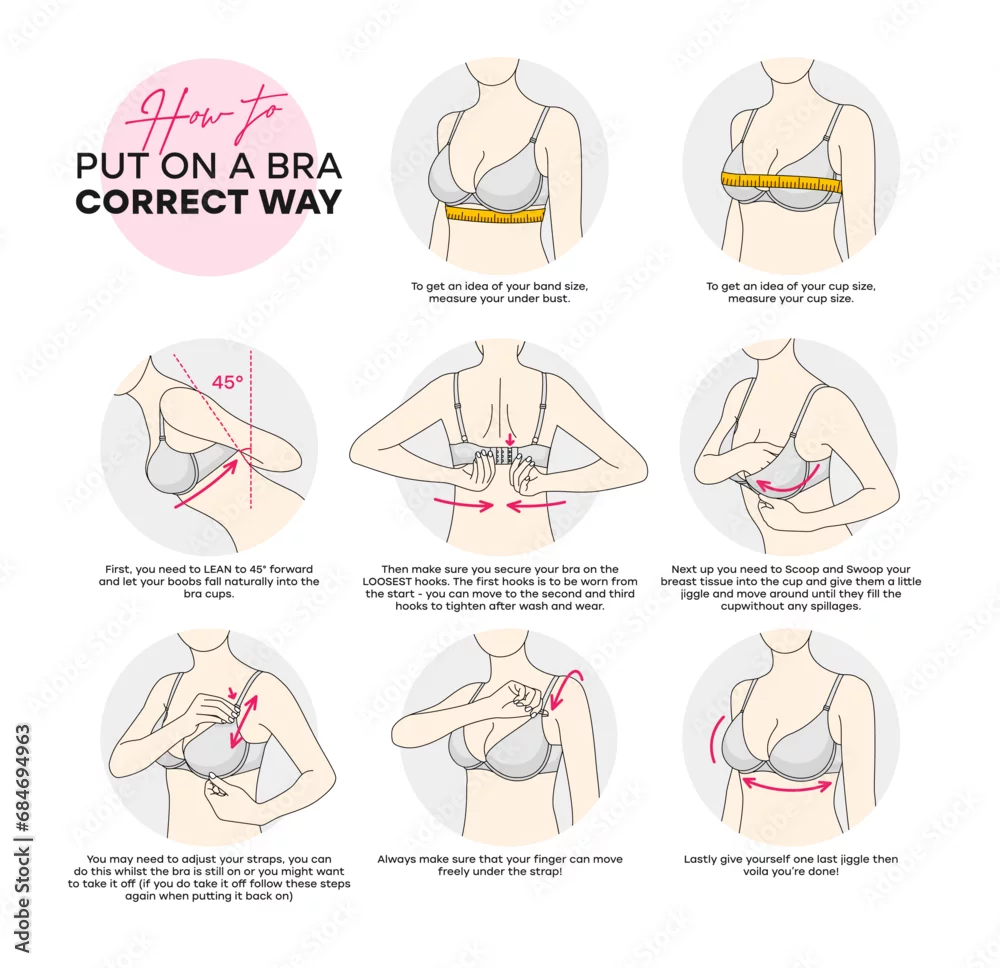 How to
PUT ON A BRA
CORRECT WAY

To get an idea of your band size, measure your under bust.

To get an idea of your cup size, measure your cup size.

45°

First, you need to LEAN to 45° forward and let your boobs fall naturally into the bra cups.

Then make sure you secure your bra on the LOOSEST hooks. The first hooks is to be worn from the start - you can move to the second and third hooks to tighten after wash and wear.

Next up you need to Scoop and Swoop your breast tissue into the cup and give them a little jiggle and move around until they fill the cupwithout any spillages.

You may need to adjust your straps, you can do this whilst the bra is still on or you might want to take it off (if you do take it off follow these steps again when putting it back on)

Always make sure that your finger can move freely under the strap!

Lastly give yourself one last jiggle then voila you're done!

Adobe Stock | #684694963