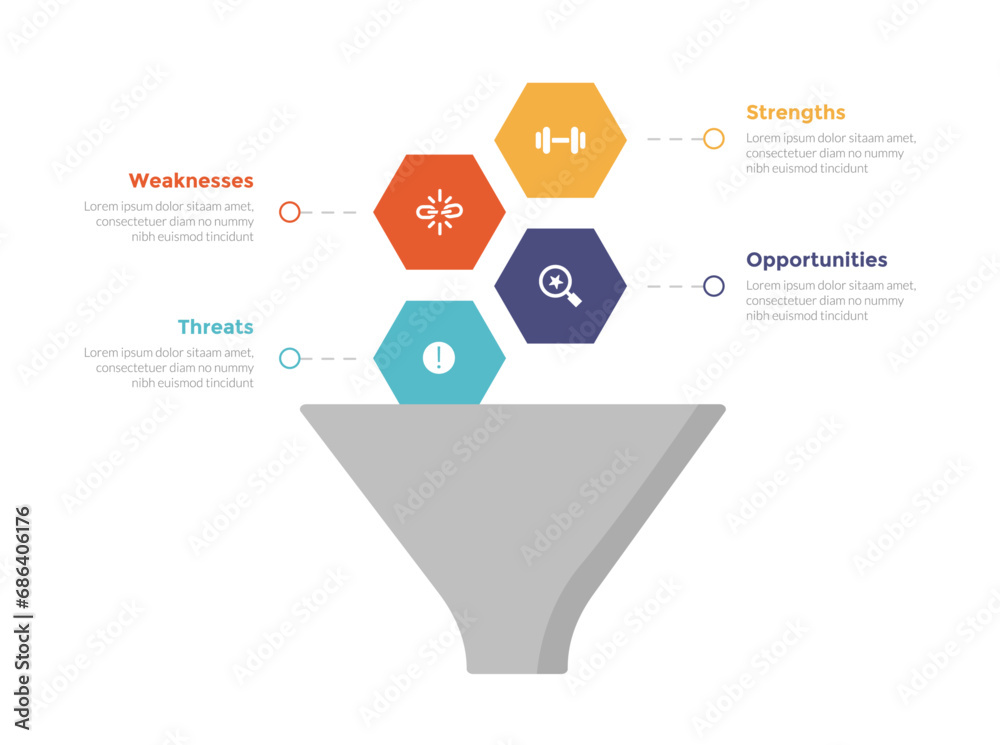 Strengths
Lorem ipsum dolor sitaam amet, consectetuer diam no nummy nibh euismod tincidunt

Weaknesses
Lorem ipsum dolor sitaam amet, consectetuer diam no nummy nibh euismod tincidunt

Opportunities
Lorem ipsum dolor sitaam amet, consectetuer diam no nummy nibh euismod tincidunt

Threats
Lorem ipsum dolor sitaam amet, consectetuer diam no nummy nibh euismod tincidunt

Adobe Stock | #686406176