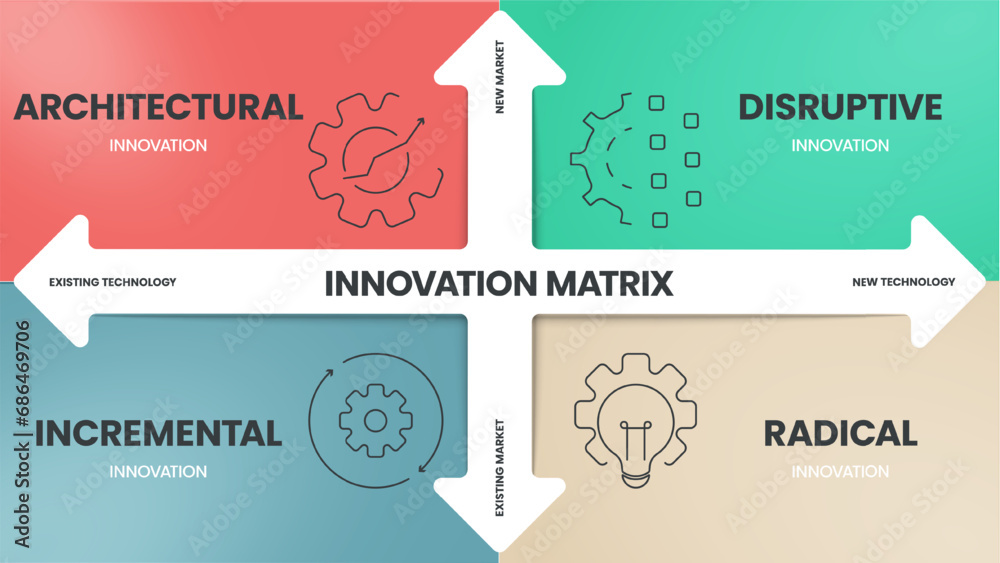 ARCHITECTURAL
INNOVATION

NEW MARKET

DISRUPTIVE
INNOVATION

EXISTING TECHNOLOGY

INNOVATION MATRIX

NEW TECHNOLOGY

INCREMENTAL
INNOVATION

EXISTING MARKET

RADICAL
INNOVATION

Adobe Stock | #686469706