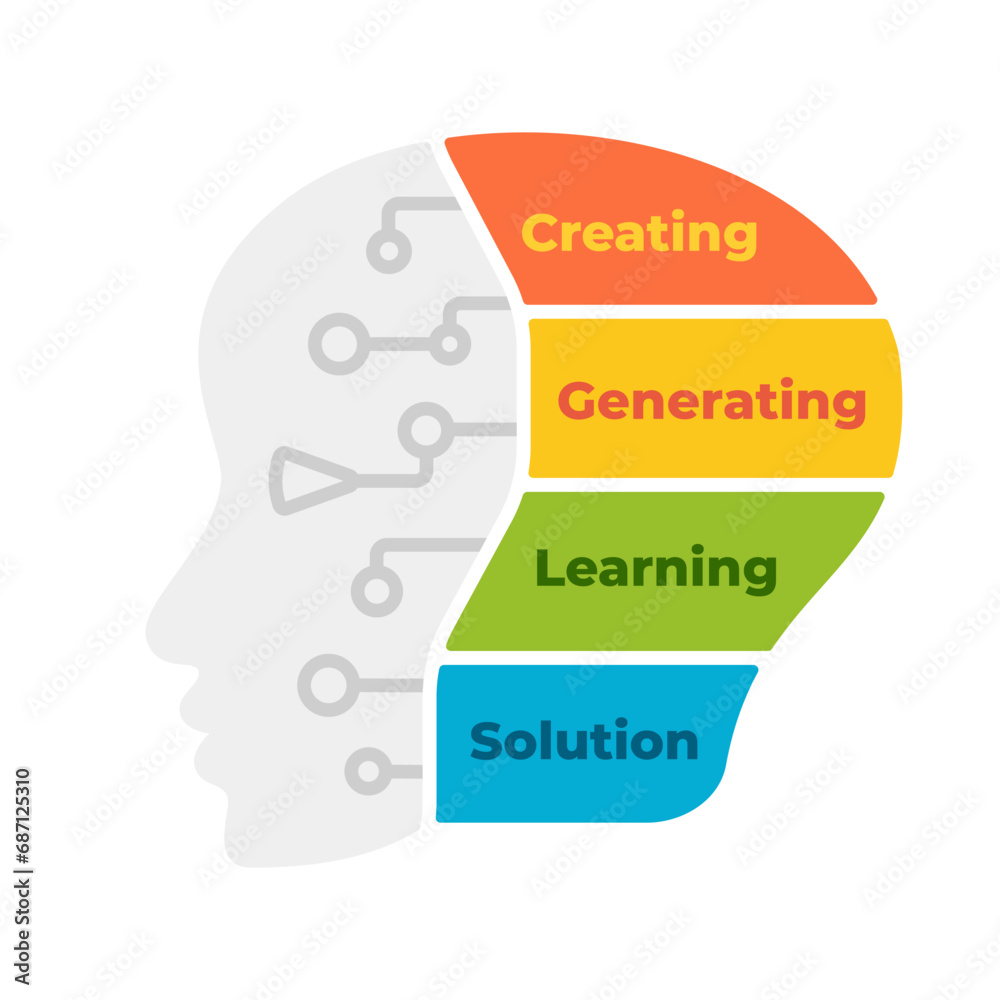 Creating
Generating
Learning
Solution

Adobe Stock | #687125310